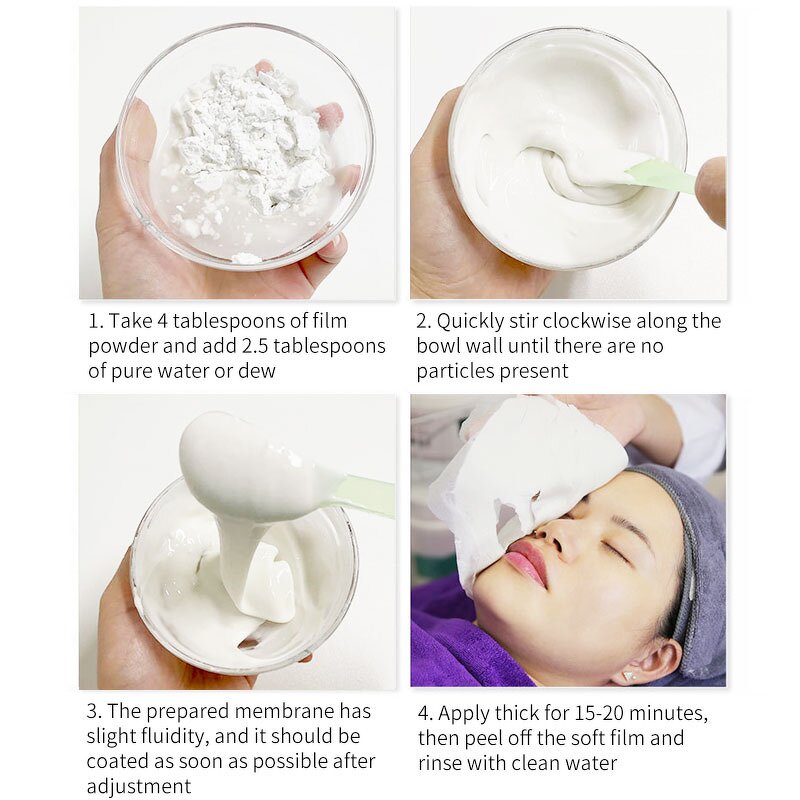 1. Take 4 tablespoons of film powder and add 2.5 tablespoons of pure water or dew

2. Quickly stir clockwise along the bowl wall until there are no particles present

3. The prepared membrane has slight fluidity, and it should be coated as soon as possible after adjustment

4. Apply thick for 15-20 minutes, then peel off the soft film and rinse with clean water