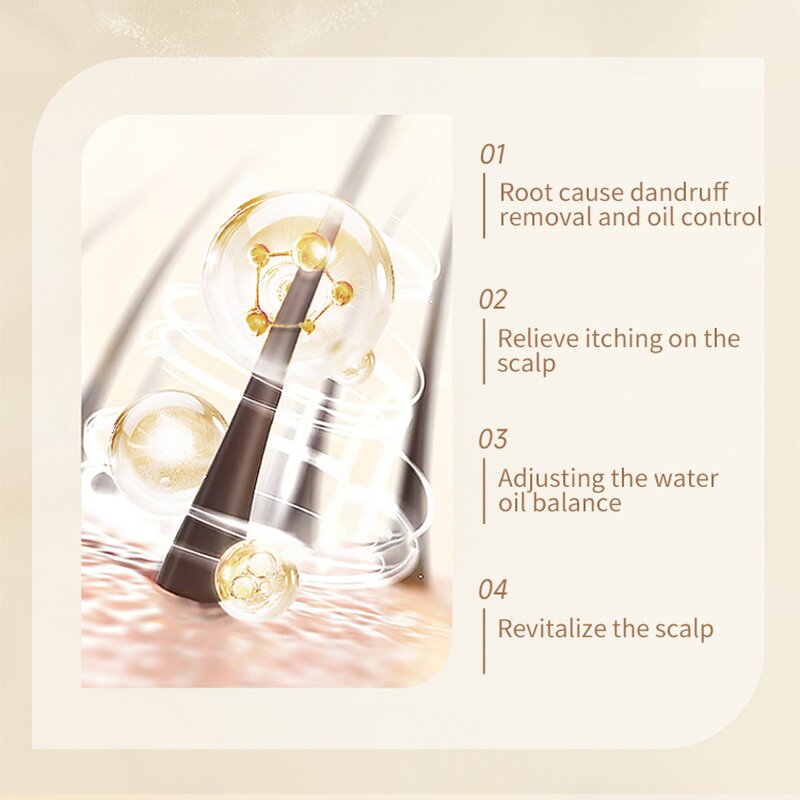 01
Root cause dandruff removal and oil control

02
Relieve itching on the scalp

03
Adjusting the water oil balance

04
Revitalize the scalp