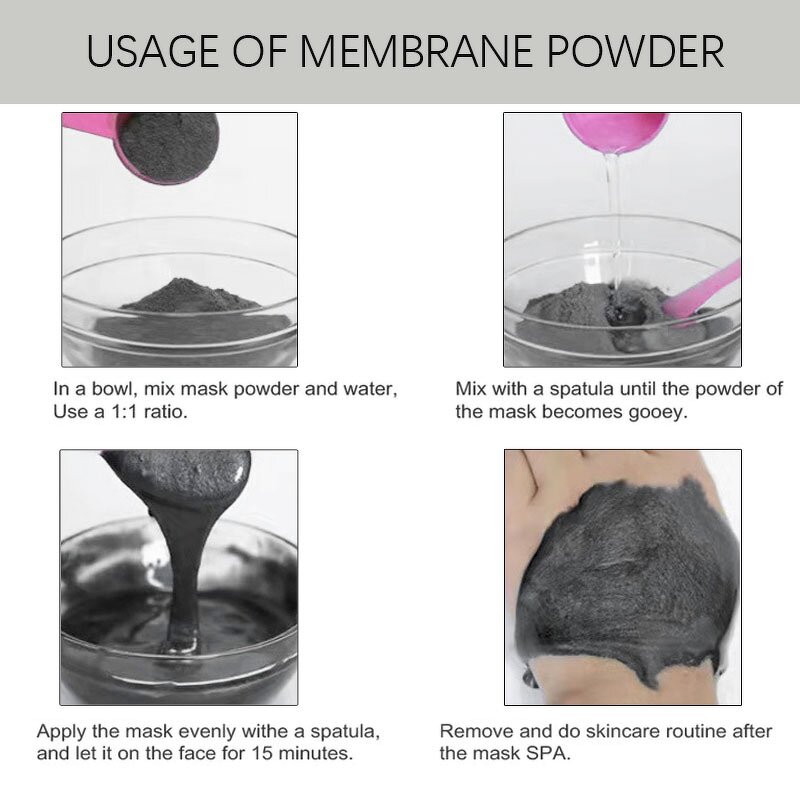 USAGE OF MEMBRANE POWDER

In a bowl, mix mask powder and water, Use a 1:1 ratio.

Mix with a spatula until the powder of the mask becomes gooey.

Apply the mask evenly withe a spatula, and let it on the face for 15 minutes.

Remove and do skincare routine after the mask SPA.