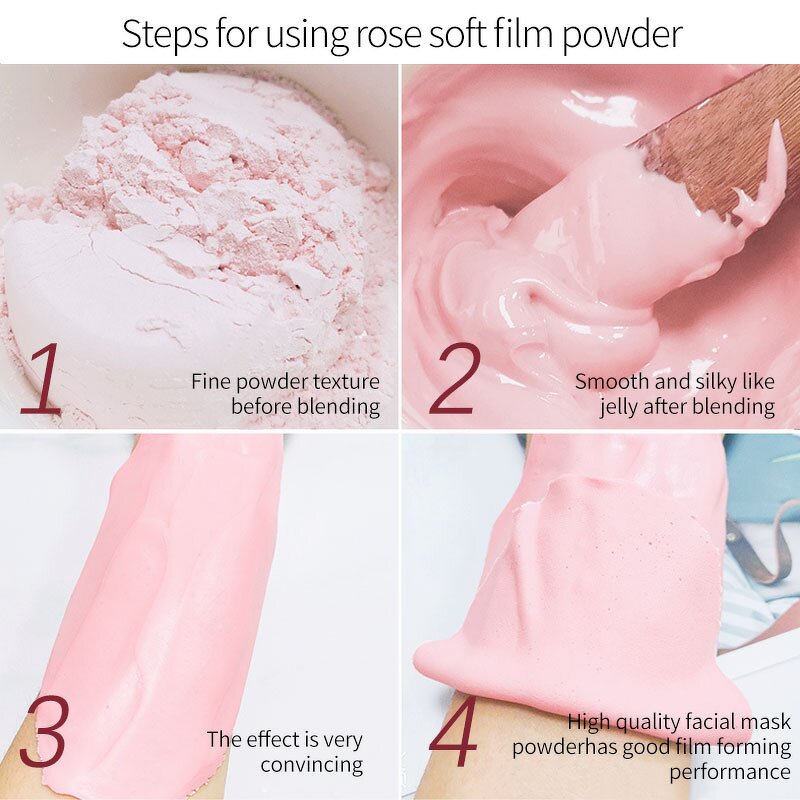 Steps for using rose soft film powder

1

Fine powder texture before blending

2

Smooth and silky like jelly after blending

3

The effect is very convincing

4

High quality facial mask powderhas good film forming performance