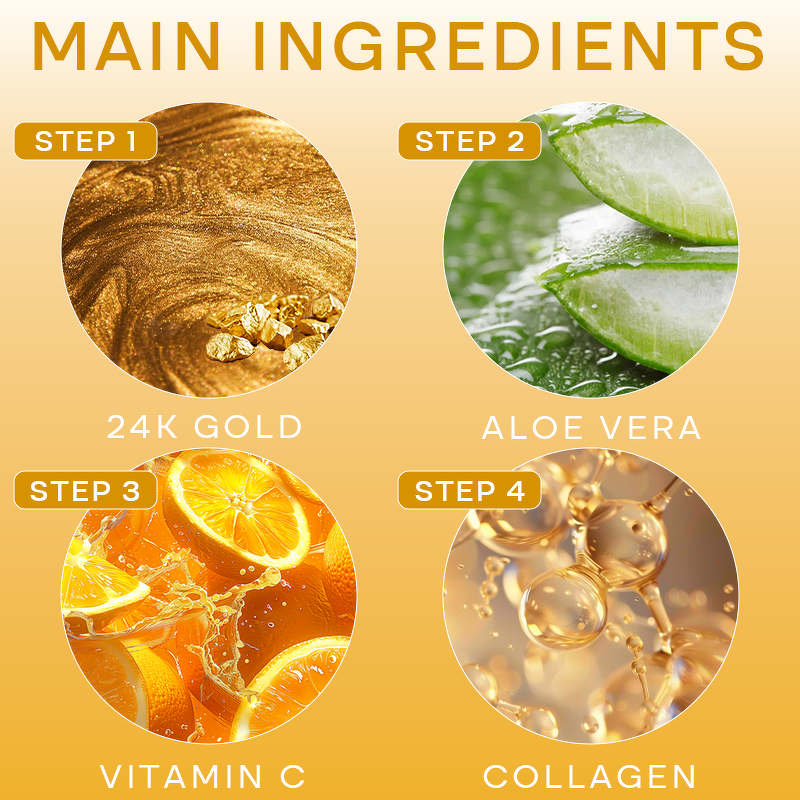 MAIN INGREDIENTS

STEP 1

24K GOLD

STEP 2

ALOE VERA

STEP 3

VITAMIN C

STEP 4

COLLAGEN