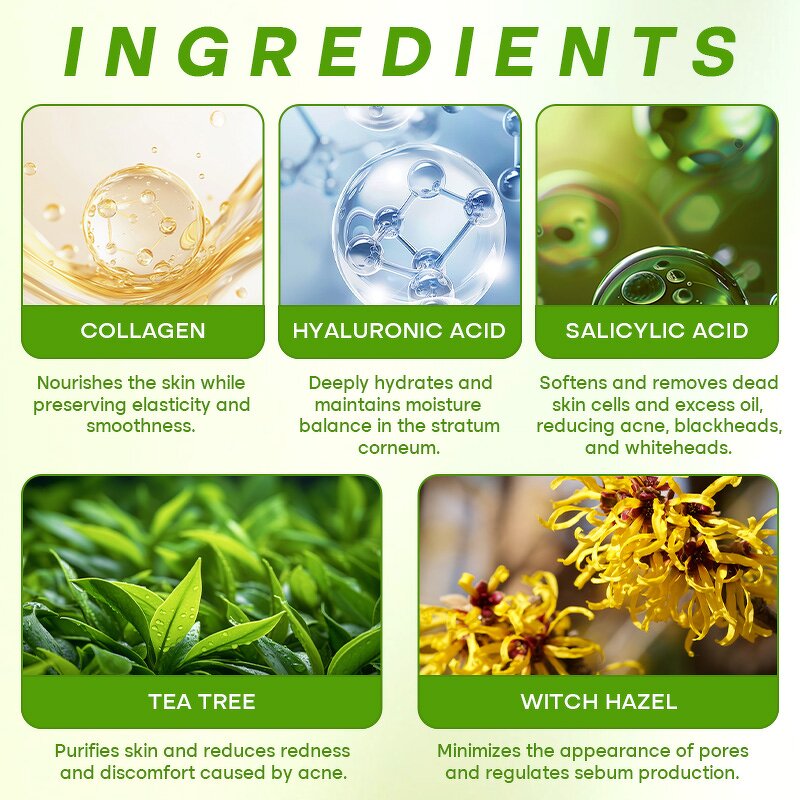 INGREDIENTS

COLLAGEN

Nourishes the skin while preserving elasticity and smoothness.

HYALURONIC ACID

Deeply hydrates and maintains moisture balance in the stratum corneum.

SALICYLIC ACID

Softens and removes dead skin cells and excess oil, reducing acne, blackheads, and whiteheads.

TEA TREE

Purifies skin and reduces redness and discomfort caused by acne.

WITCH HAZEL

Minimizes the appearance of pores and regulates sebum production.