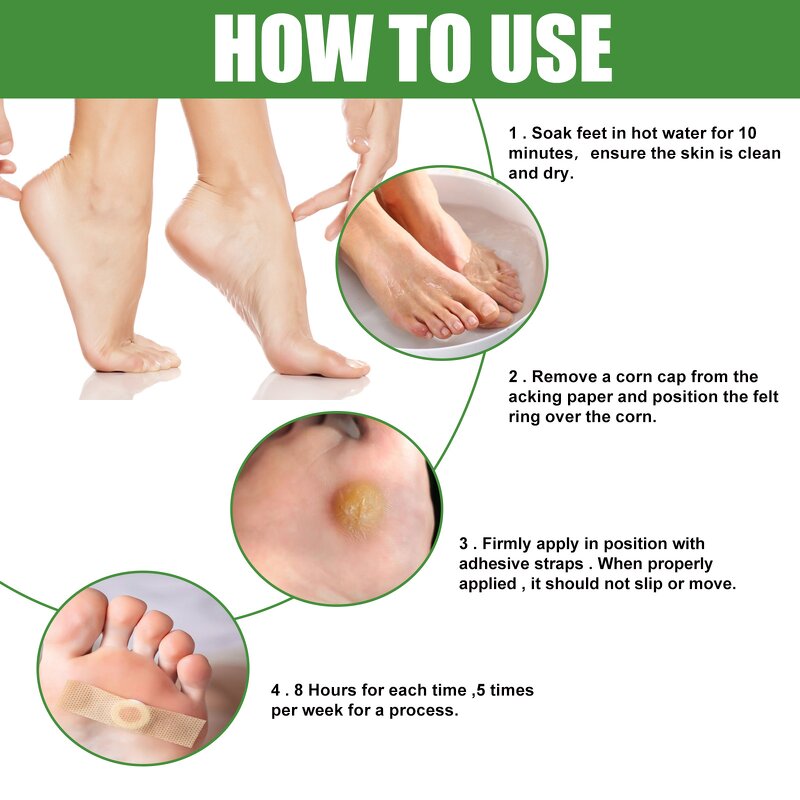 HOW TO USE

1 . Soak feet in hot water for 10 minutes， ensure the skin is clean and dry.

2 . Remove a corn cap from the acking paper and position the felt ring over the corn.

3 . Firmly apply in position with adhesive straps . When properly applied , it should not slip or move.

4 . 8 Hours for each time ,5 times per week for a process.