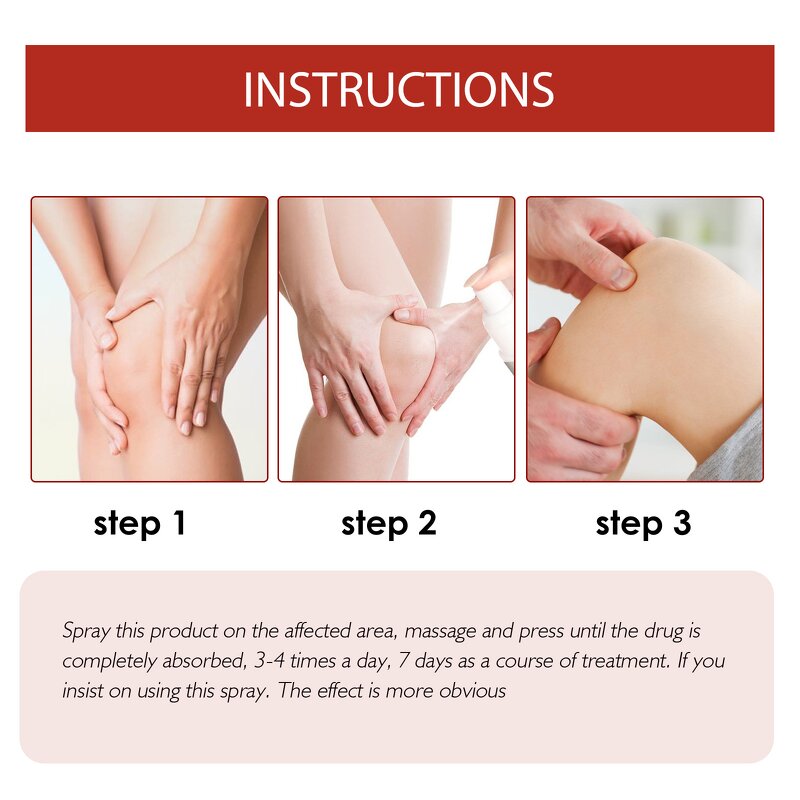 INSTRUCTIONS

step 1

step 2

step 3

Spray this product on the affected area, massage and press until the drug is completely absorbed, 3-4 times a day, 7 days as a course of treatment. If you insist on using this spray. The effect is more obvious