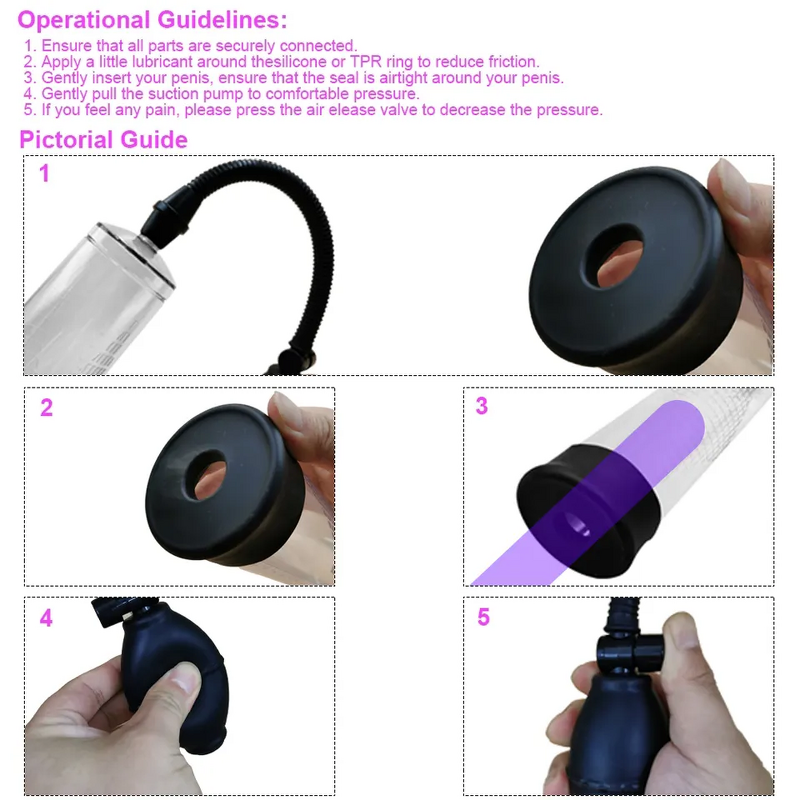 Operational Guidelines:
1. Ensure that all parts are securely connected.
2. Apply a little lubricant around thesilicone or TPR ring to reduce friction.
3. Gently insert your penis, ensure that the seal is airtight around your penis.
4. Gently pull the suction pump to comfortable pressure.
5. If you feel any pain, please press the air elease valve to decrease the pressure.

Pictorial Guide

1

2

3

4

5