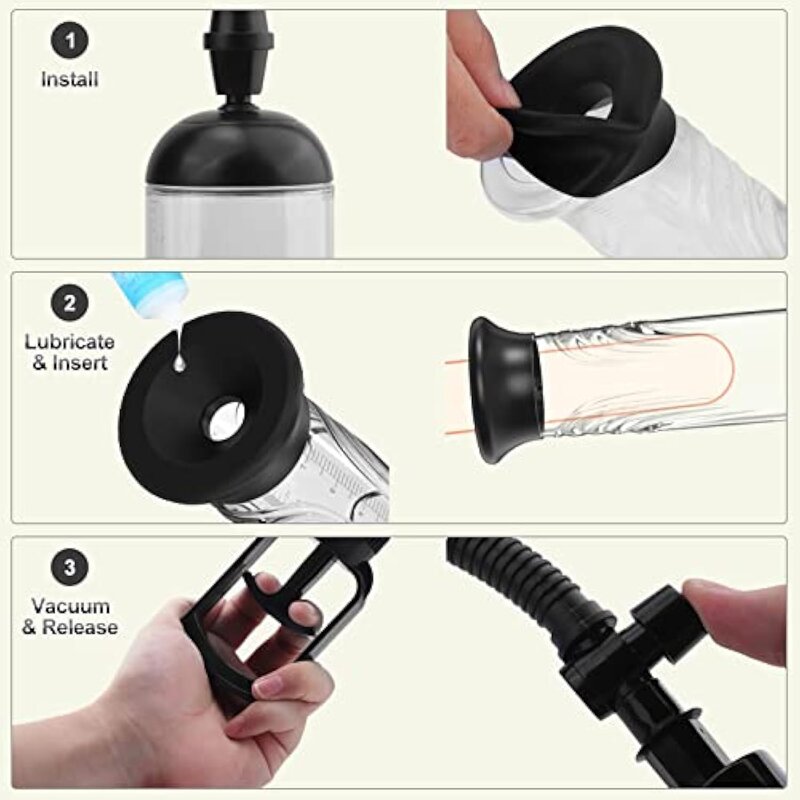 1
Install

2
Lubricate & Insert

3
Vacuum & Release