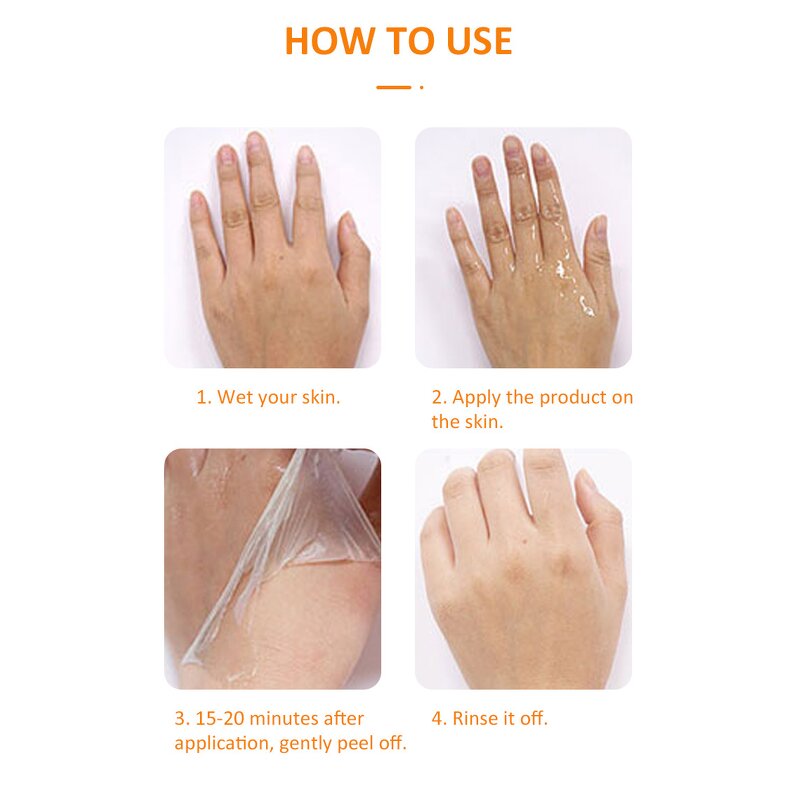 HOW TO USE

1. Wet your skin.

2. Apply the product on the skin.

3. 15-20 minutes after application, gently peel off.

4. Rinse it off.