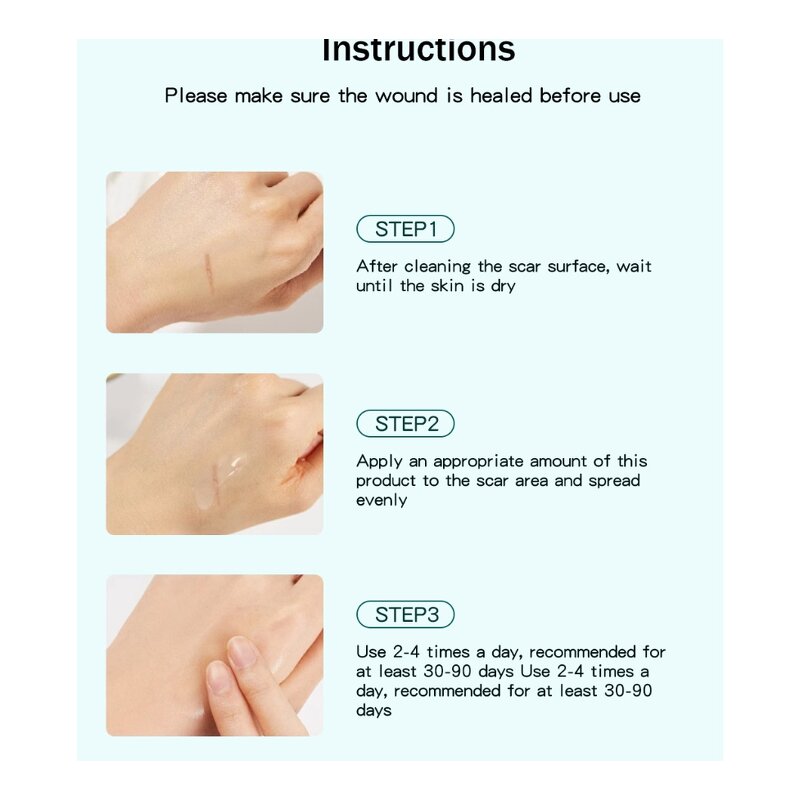 Instructions

Please make sure the wound is healed before use

STEP1

After cleaning the scar surface, wait until the skin is dry

STEP2

Apply an appropriate amount of this product to the scar area and spread evenly

STEP3

Use 2-4 times a day, recommended for at least 30-90 days Use 2-4 times a day, recommended for at least 30-90 days