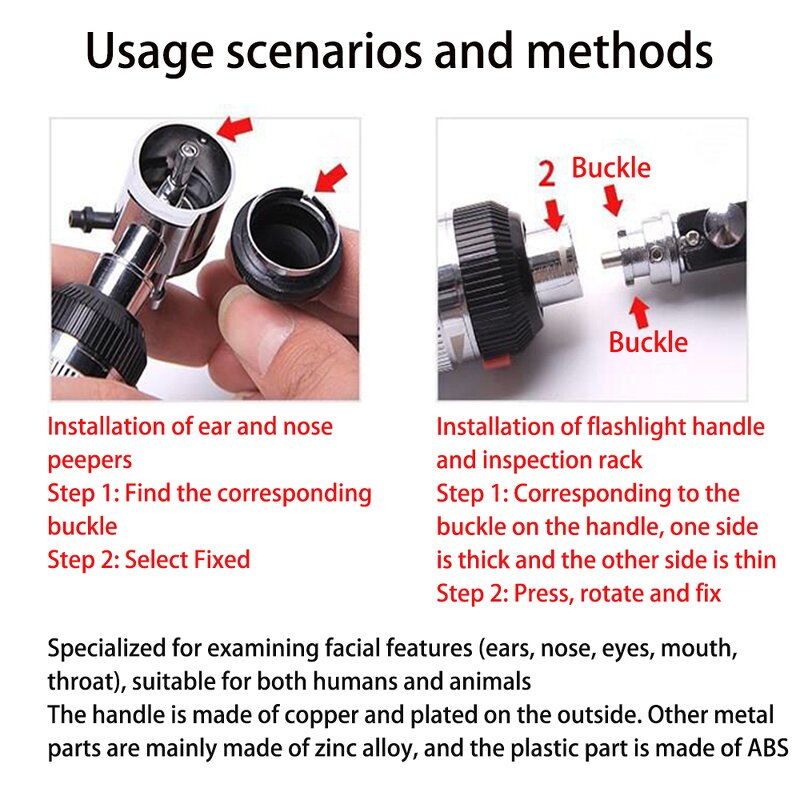 Usage scenarios and methods

2 Buckle

Buckle

Installation of ear and nose peepers
Step 1: Find the corresponding buckle
Step 2: Select Fixed

Installation of flashlight handle and inspection rack
Step 1: Corresponding to the buckle on the handle, one side is thick and the other side is thin
Step 2: Press, rotate and fix

Specialized for examining facial features (ears, nose, eyes, mouth, throat), suitable for both humans and animals
The handle is made of copper and plated on the outside. Other metal parts are mainly made of zinc alloy, and the plastic part is made of ABS