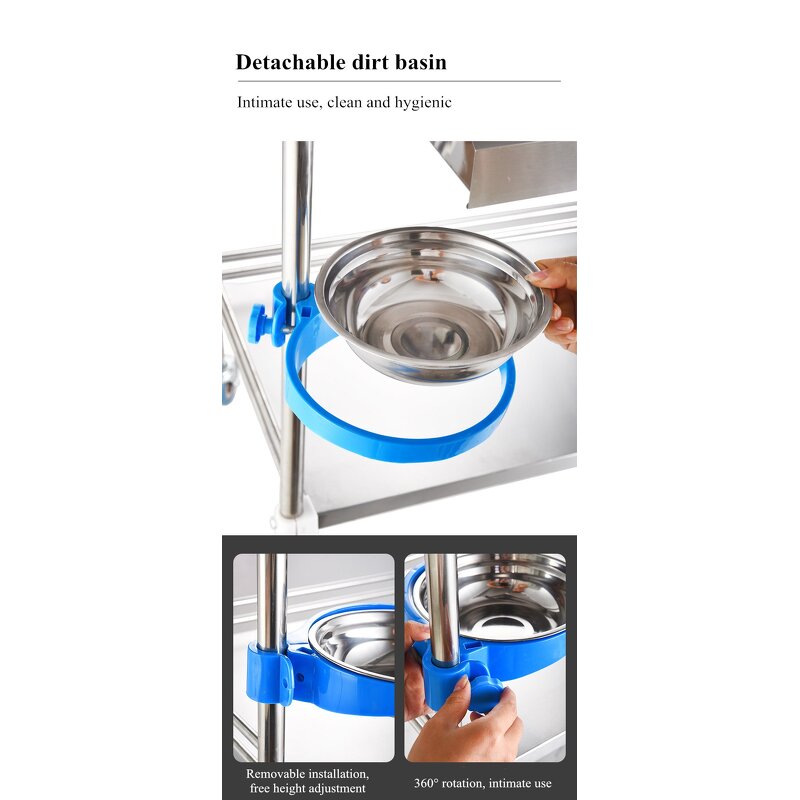 Detachable dirt basin

Intimate use, clean and hygienic

Removable installation, free height adjustment

360° rotation, intimate use