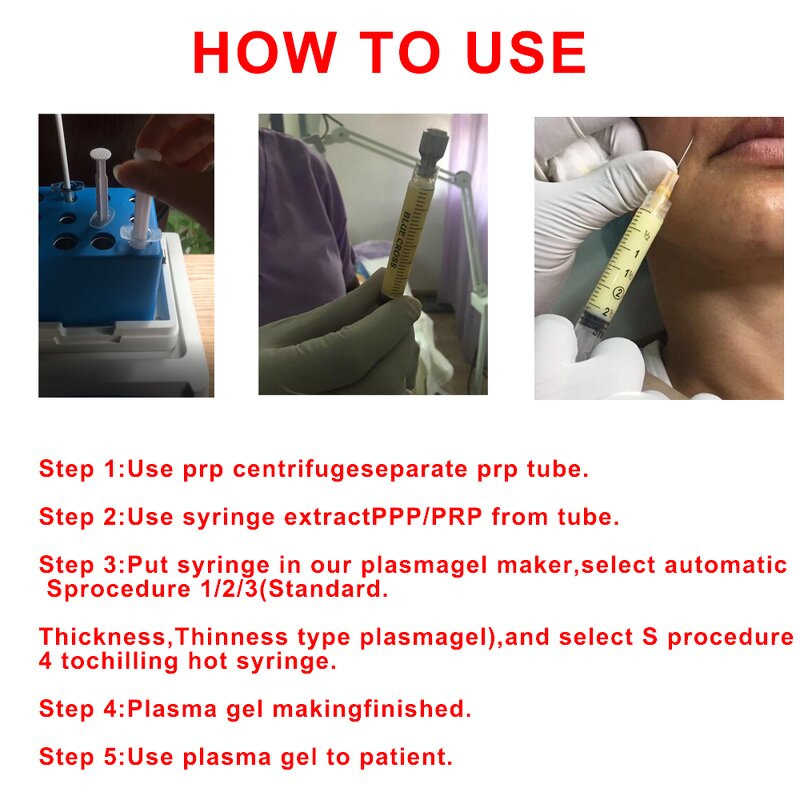 HOW TO USE

BLUE CROSS

½
1
1½
2
2½

Step 1:Use prp centrifugeseparate prp tube.

Step 2:Use syringe extractPPP/PRP from tube.

Step 3:Put syringe in our plasmagel maker,select automatic Sprocedure 1/2/3(Standard.

Thickness,Thinness type plasmagel),and select S procedure 4 tochilling hot syringe.

Step 4:Plasma gel makingfinished.

Step 5:Use plasma gel to patient.