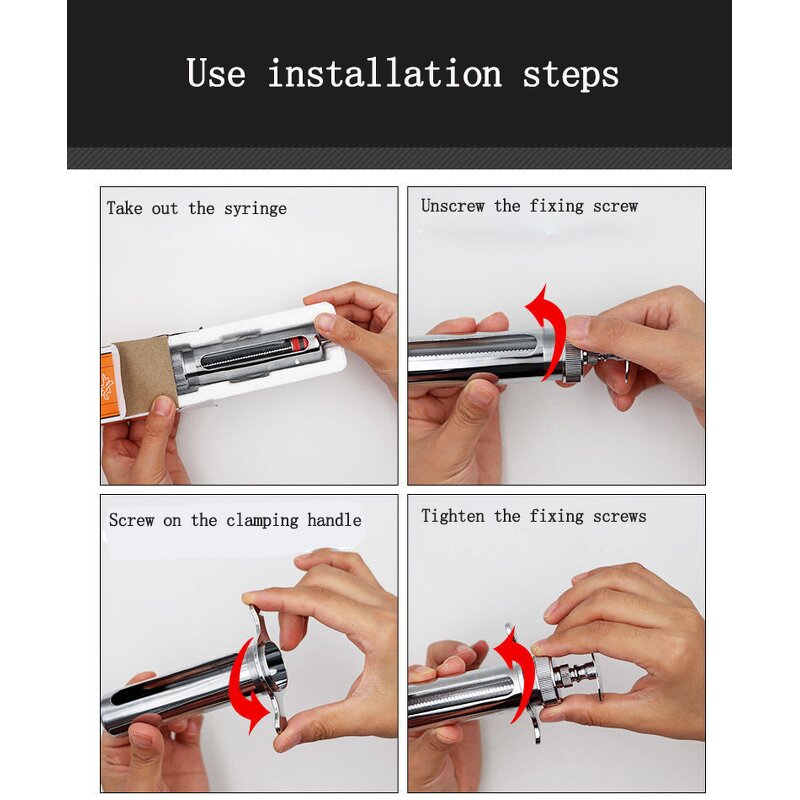 Use installation steps

Take out the syringe

Unscrew the fixing screw

Screw on the clamping handle

Tighten the fixing screws