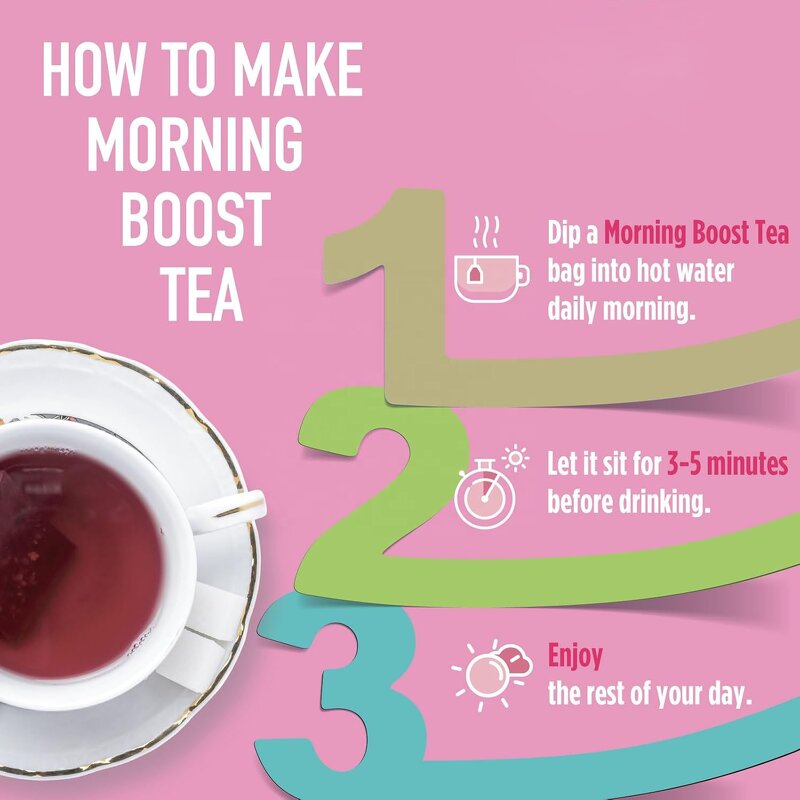 HOW TO MAKE MORNING BOOST TEA

1

Dip a Morning Boost Tea bag into hot water daily morning.

2

Let it sit for 3-5 minutes before drinking.

3

Enjoy the rest of your day.