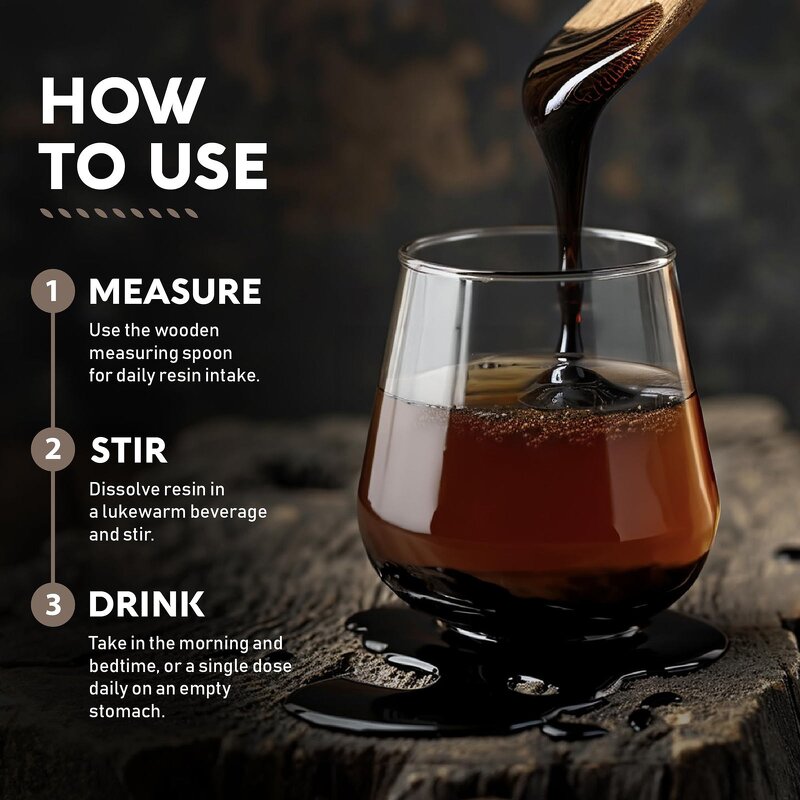 HOW TO USE

1 MEASURE
Use the wooden measuring spoon for daily resin intake.

2 STIR
Dissolve resin in a lukewarm beverage and stir.

3 DRINK
Take in the morning and bedtime, or a single dose daily on an empty stomach.