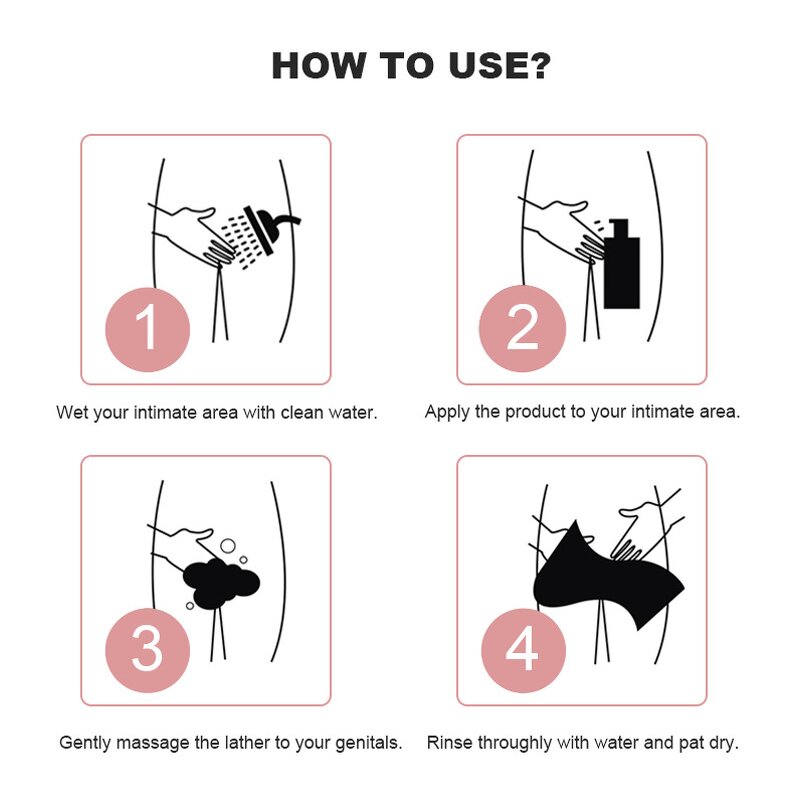 HOW TO USE?

1

Wet your intimate area with clean water.

2

Apply the product to your intimate area.

3

Gently massage the lather to your genitals.

4

Rinse throughly with water and pat dry.