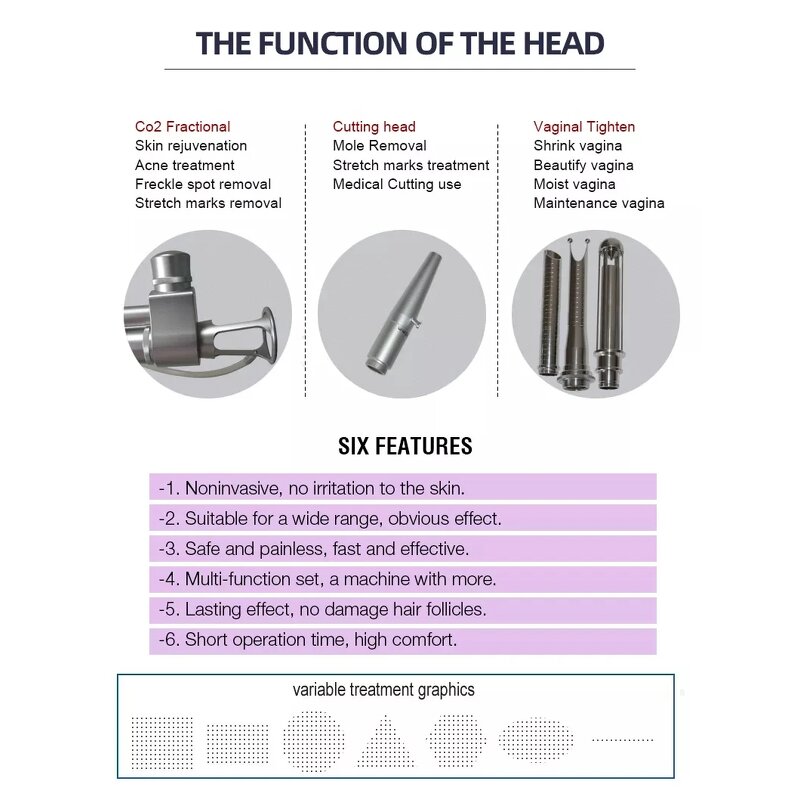 THE FUNCTION OF THE HEAD

Co2 Fractional
Skin rejuvenation
Acne treatment
Freckle spot removal
Stretch marks removal

Cutting head
Mole Removal
Stretch marks treatment
Medical Cutting use

Vaginal Tighten
Shrink vagina
Beautify vagina
Moist vagina
Maintenance vagina

SIX FEATURES

-1. Noninvasive, no irritation to the skin.
-2. Suitable for a wide range, obvious effect.
-3. Safe and painless, fast and effective.
-4. Multi-function set, a machine with more.
-5. Lasting effect, no damage hair follicles.
-6. Short operation time, high comfort.

variable treatment graphics