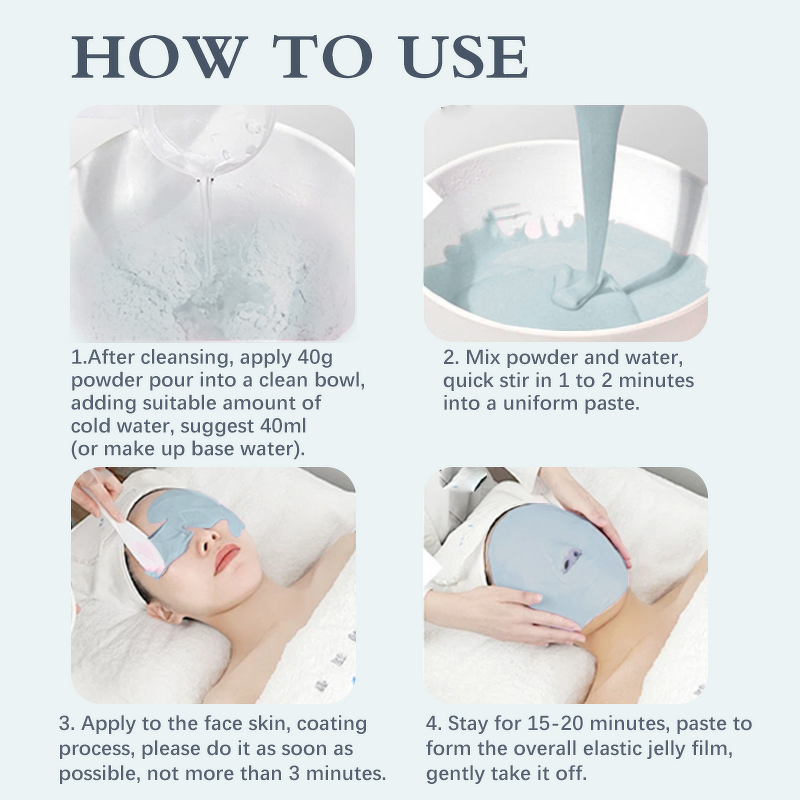 HOW TO USE

1.After cleansing, apply 40g powder pour into a clean bowl, adding suitable amount of cold water, suggest 40ml (or make up base water).

2. Mix powder and water, quick stir in 1 to 2 minutes into a uniform paste.

3. Apply to the face skin, coating process, please do it as soon as possible, not more than 3 minutes.

4. Stay for 15-20 minutes, paste to form the overall elastic jelly film, gently take it off.