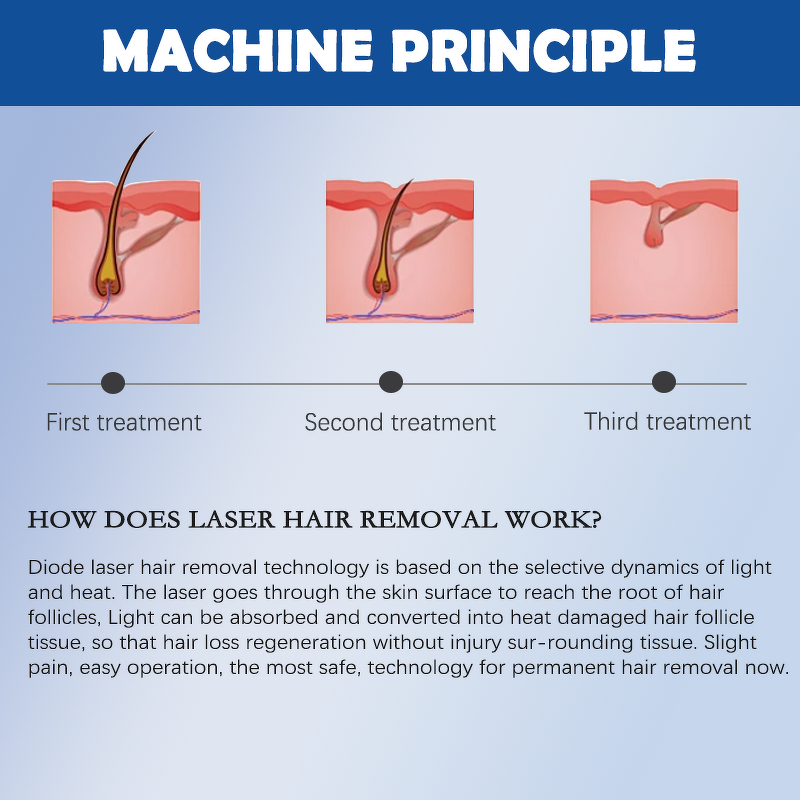 MACHINE PRINCIPLE

First treatment

Second treatment

Third treatment

HOW DOES LASER HAIR REMOVAL WORK?

Diode laser hair removal technology is based on the selective dynamics of light and heat. The laser goes through the skin surface to reach the root of hair follicles, Light can be absorbed and converted into heat damaged hair follicle tissue, so that hair loss regeneration without injury sur-rounding tissue. Slight pain, easy operation, the most safe, technology for permanent hair removal now.