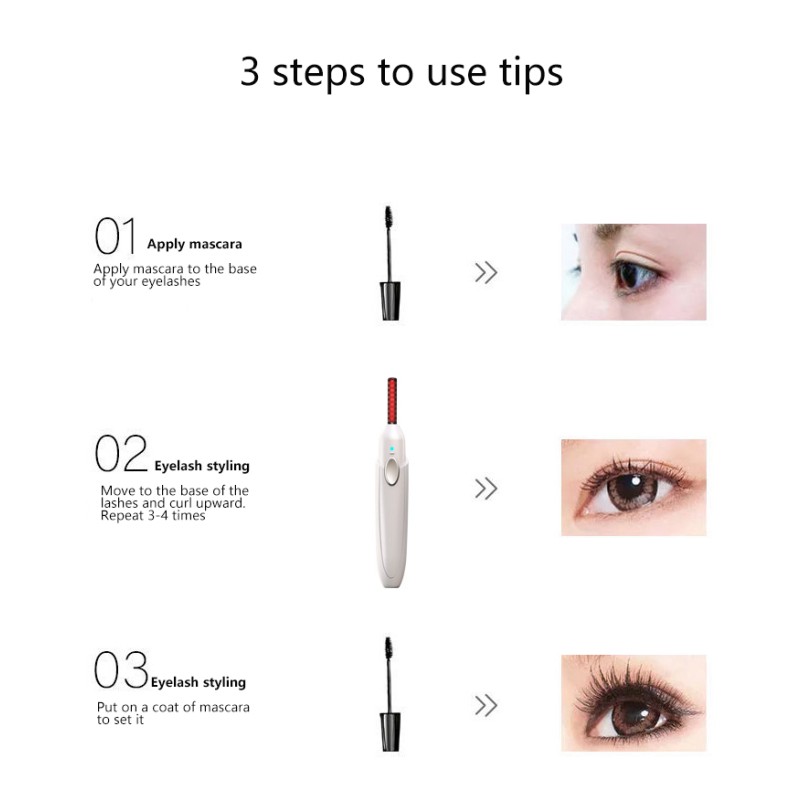 3 steps to use tips

01 Apply mascara
Apply mascara to the base of your eyelashes

»

02 Eyelash styling
Move to the base of the lashes and curl upward. Repeat 3-4 times

»

03 Eyelash styling
Put on a coat of mascara to set it

»