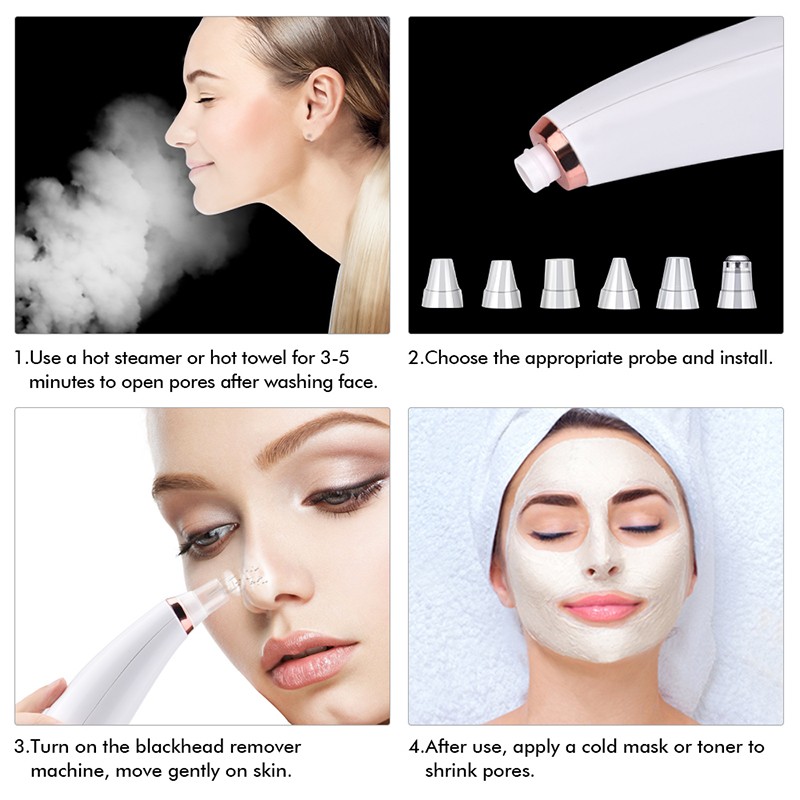 1.Use a hot steamer or hot towel for 3-5 minutes to open pores after washing face.

2.Choose the appropriate probe and install.

3.Turn on the blackhead remover machine, move gently on skin.

4.After use, apply a cold mask or toner to shrink pores.