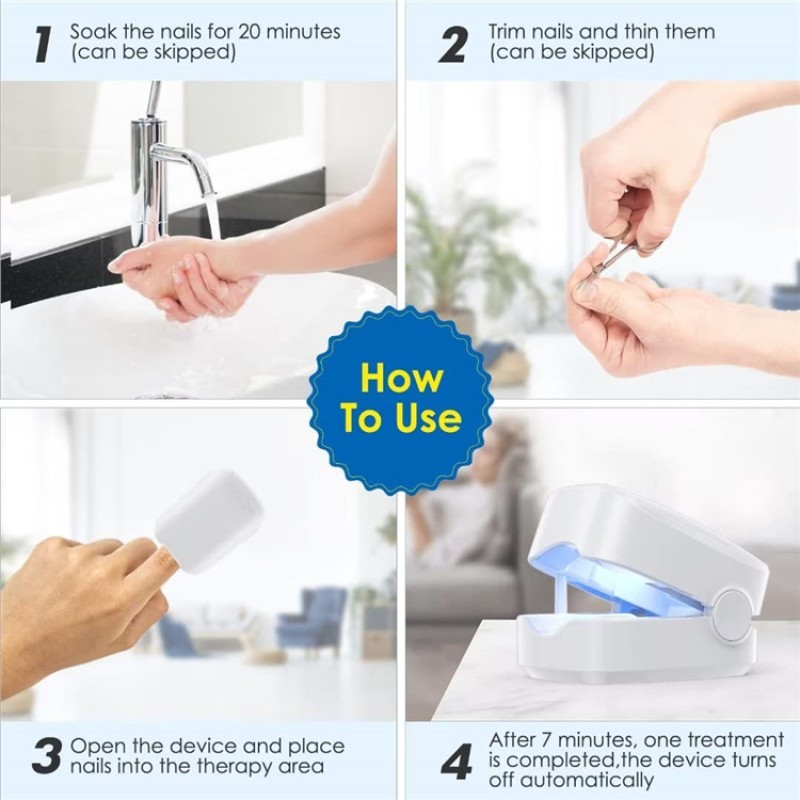 1 Soak the nails for 20 minutes (can be skipped)

2 Trim nails and thin them (can be skipped)

How To Use

3 Open the device and place nails into the therapy area

4 After 7 minutes, one treatment is completed,the device turns off automatically