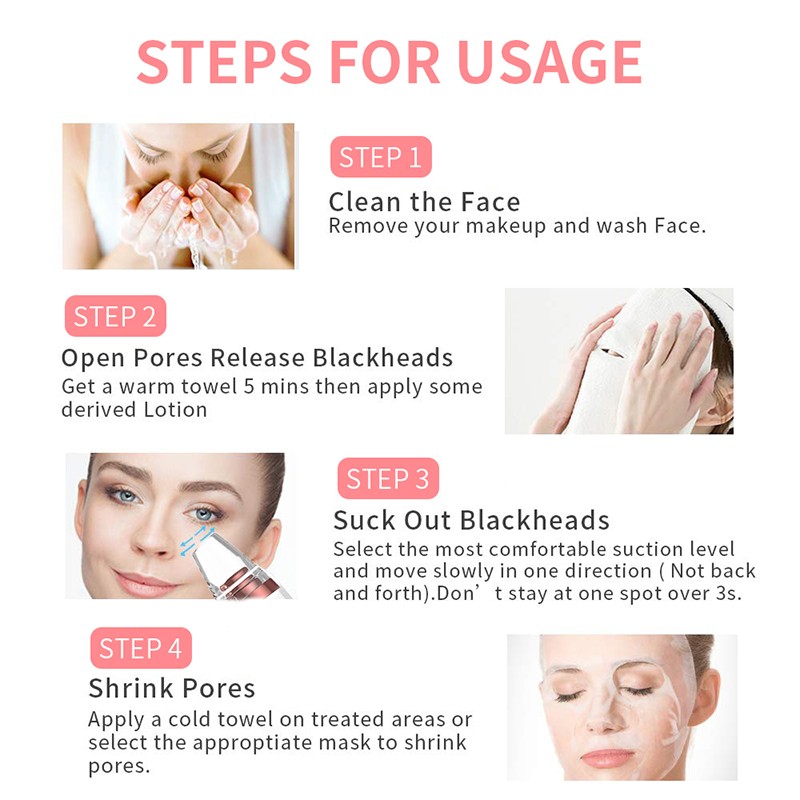 STEPS FOR USAGE

STEP 1
Clean the Face
Remove your makeup and wash Face.

STEP 2
Open Pores Release Blackheads
Get a warm towel 5 mins then apply some derived Lotion

STEP 3
Suck Out Blackheads
Select the most comfortable suction level and move slowly in one direction ( Not back and forth).Don’t stay at one spot over 3s.

STEP 4
Shrink Pores
Apply a cold towel on treated areas or select the approptiate mask to shrink pores.