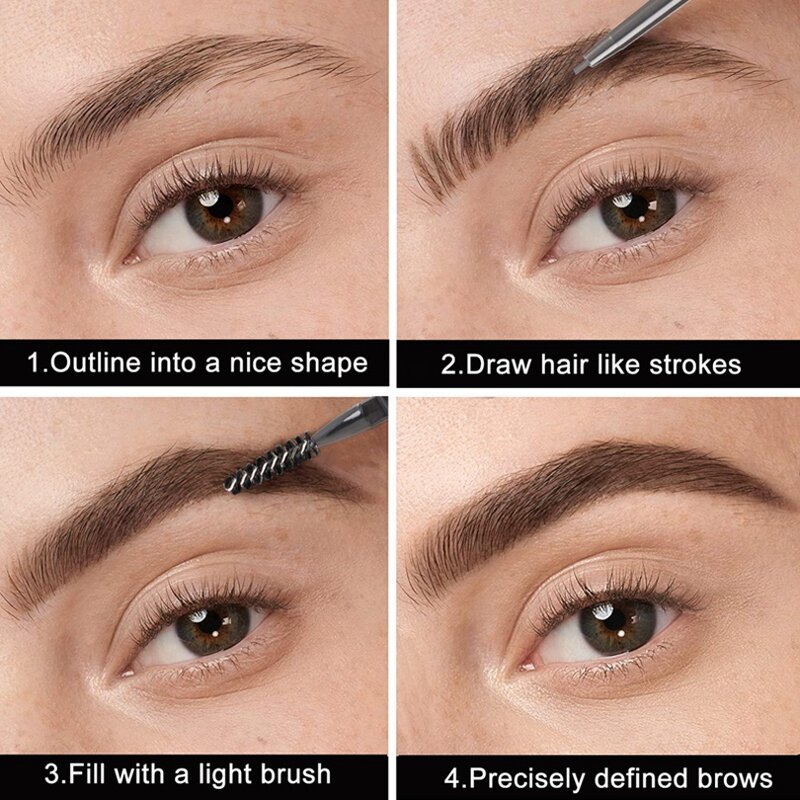 1.Outline into a nice shape

2.Draw hair like strokes

3.Fill with a light brush

4.Precisely defined brows