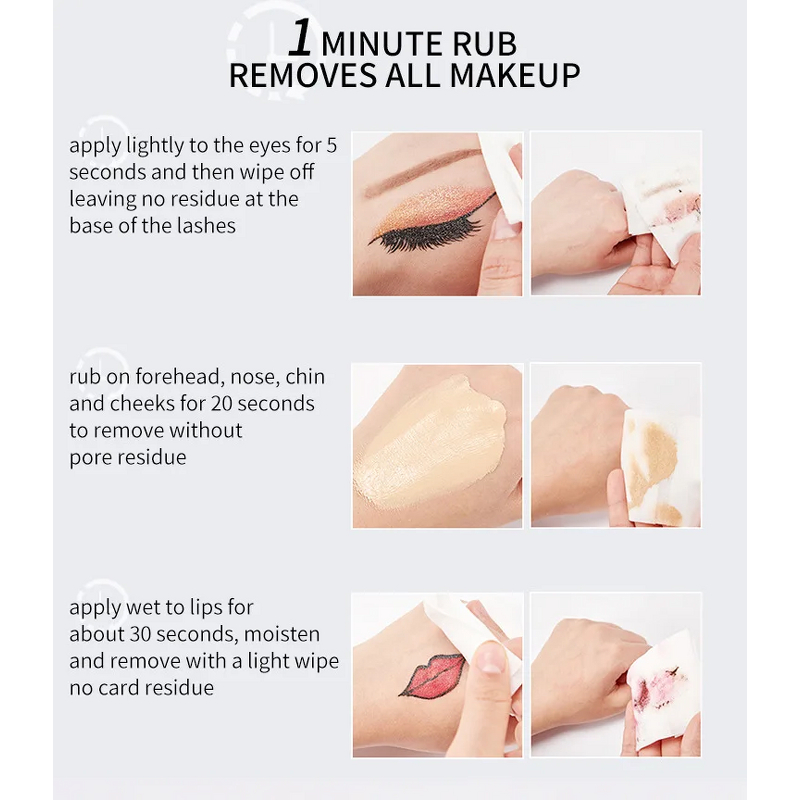 1 MINUTE RUB
REMOVES ALL MAKEUP

apply lightly to the eyes for 5 seconds and then wipe off leaving no residue at the base of the lashes

rub on forehead, nose, chin and cheeks for 20 seconds to remove without pore residue

apply wet to lips for about 30 seconds, moisten and remove with a light wipe no card residue