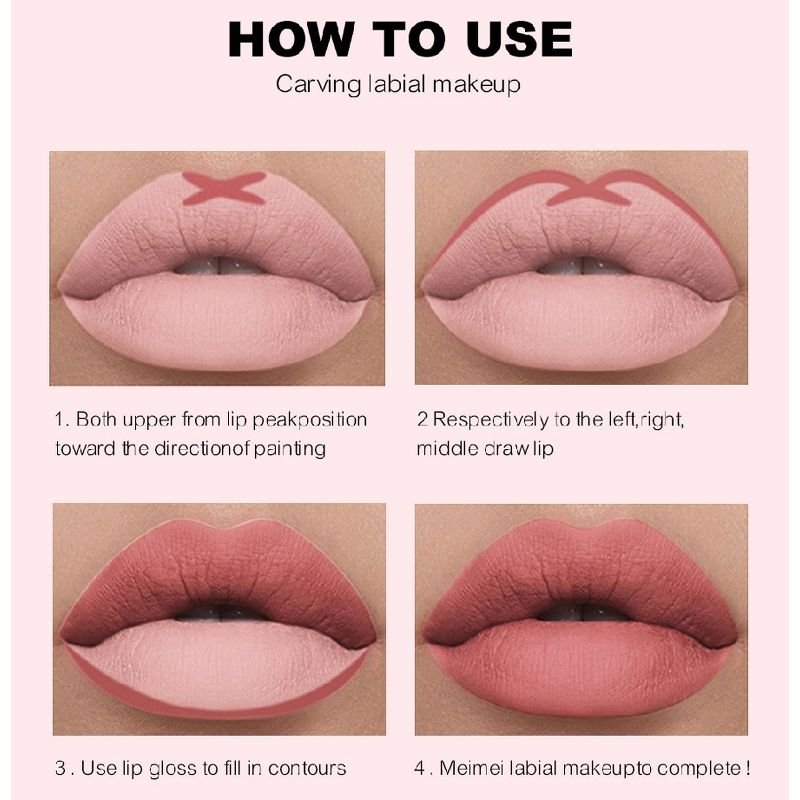 HOW TO USE
Carving labial makeup

1. Both upper from lip peakposition toward the directionof painting

2 Respectively to the left,right, middle draw lip

3 . Use lip gloss to fill in contours

4 . Meimei labial makeupto complete !