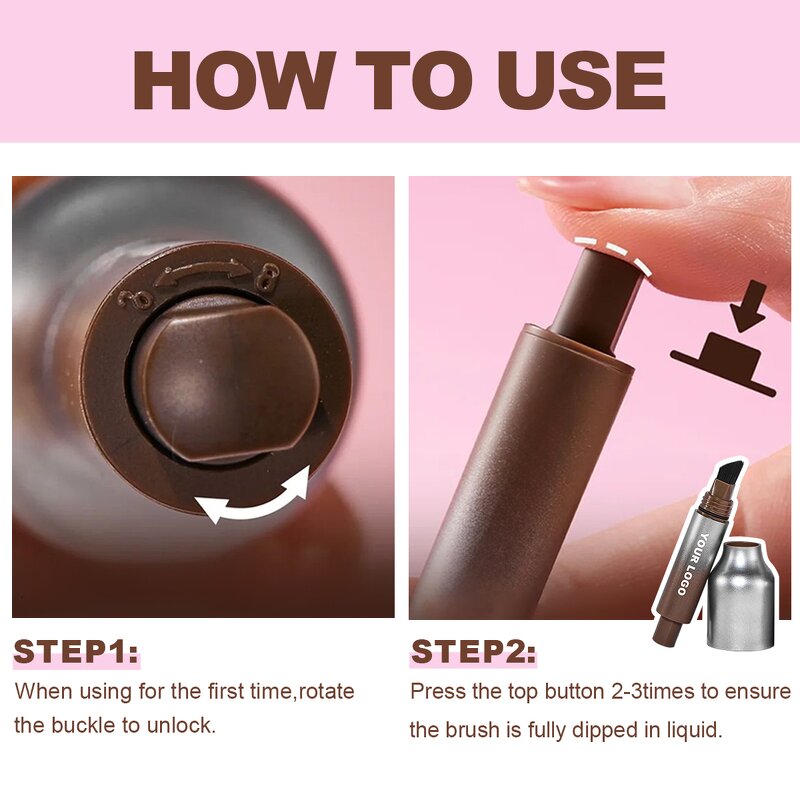 HOW TO USE

YOUR LOGO

STEP1:
When using for the first time,rotate the buckle to unlock.

STEP2:
Press the top button 2-3times to ensure the brush is fully dipped in liquid.