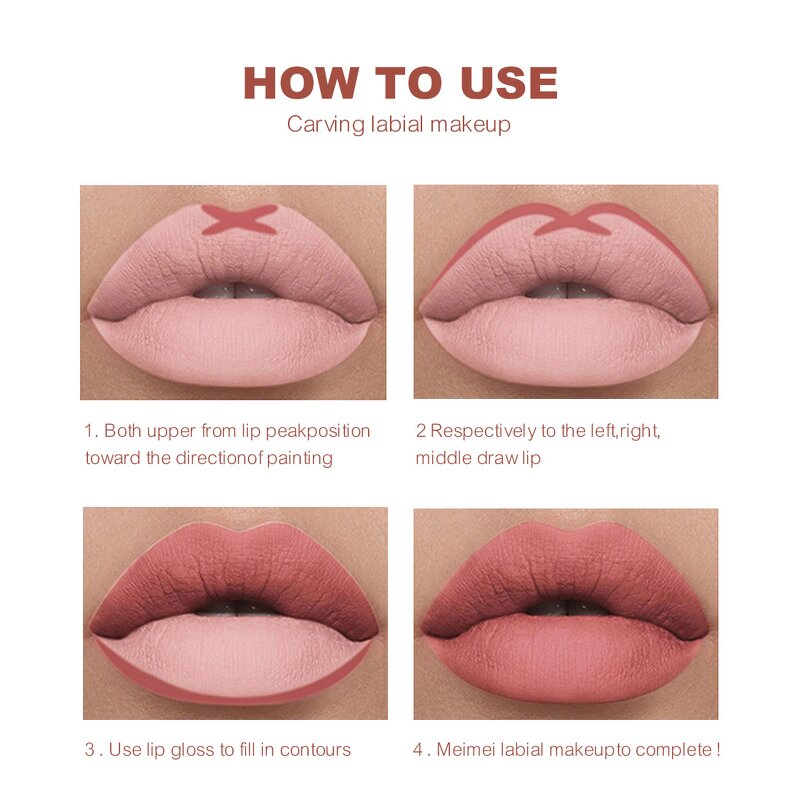 HOW TO USE
Carving labial makeup

1. Both upper from lip peakposition toward the directionof painting

2 Respectively to the left,right, middle draw lip

3 . Use lip gloss to fill in contours

4 . Meimei labial makeupto complete !