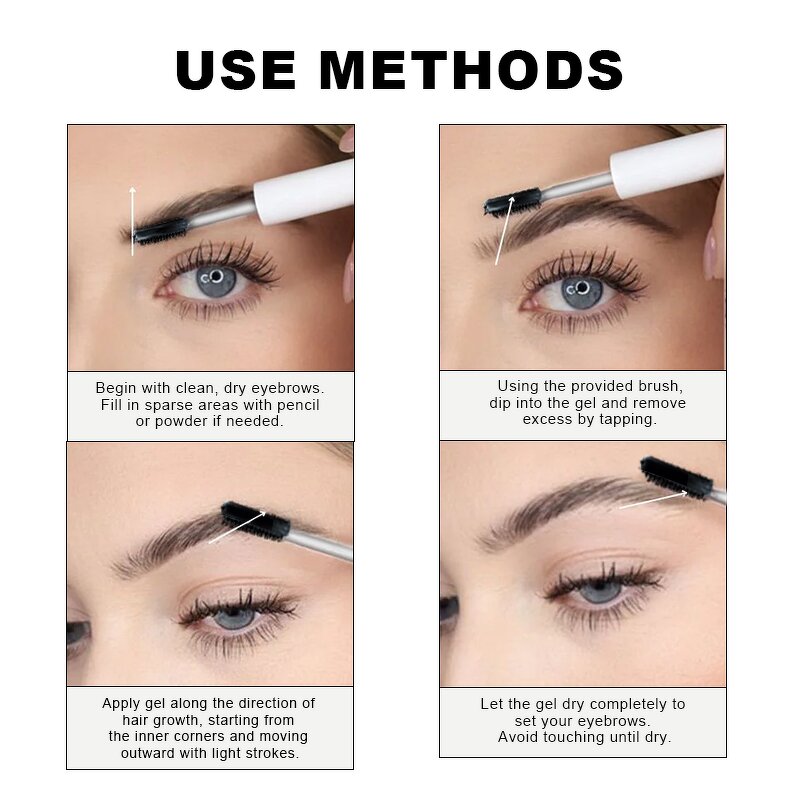 USE METHODS

Begin with clean, dry eyebrows. Fill in sparse areas with pencil or powder if needed.

Using the provided brush, dip into the gel and remove excess by tapping.

Apply gel along the direction of hair growth, starting from the inner corners and moving outward with light strokes.

Let the gel dry completely to set your eyebrows. Avoid touching until dry.