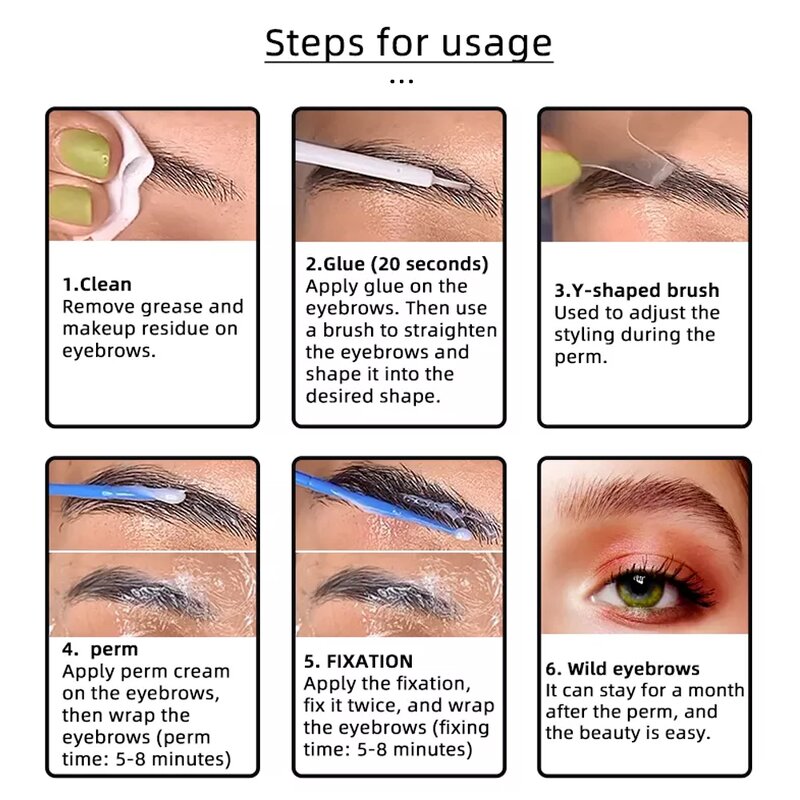 Steps for usage

...

1.Clean
Remove grease and makeup residue on eyebrows.

2.Glue (20 seconds)
Apply glue on the eyebrows. Then use a brush to straighten the eyebrows and shape it into the desired shape.

3.Y-shaped brush
Used to adjust the styling during the perm.

4. perm
Apply perm cream on the eyebrows, then wrap the eyebrows (perm time: 5-8 minutes)

5. FIXATION
Apply the fixation, fix it twice, and wrap the eyebrows (fixing time: 5-8 minutes)

6. Wild eyebrows
It can stay for a month after the perm, and the beauty is easy.