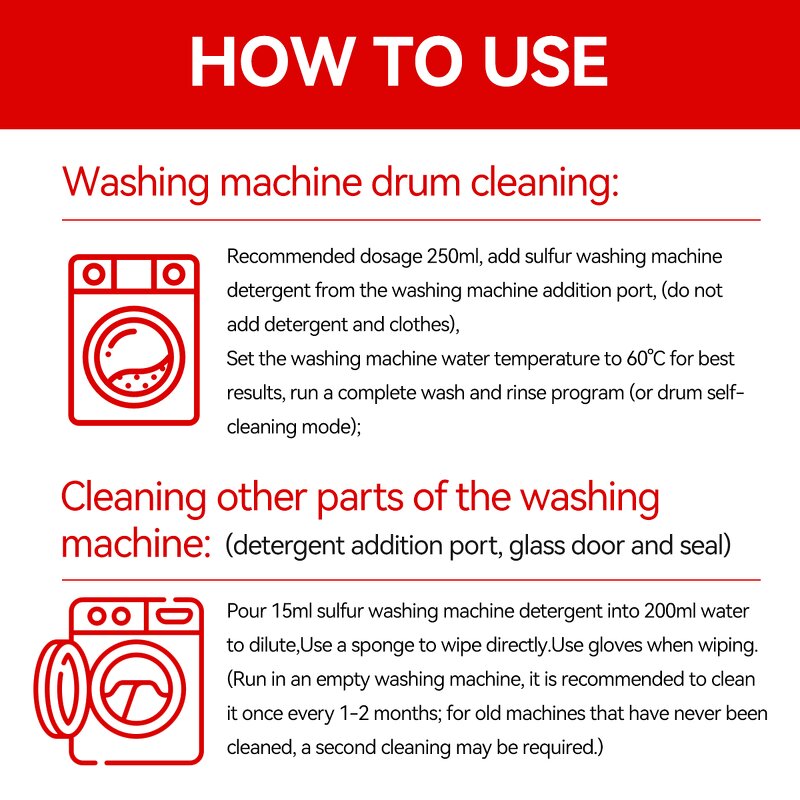 HOW TO USE

Washing machine drum cleaning:

Recommended dosage 250ml, add sulfur washing machine detergent from the washing machine addition port, (do not add detergent and clothes),
Set the washing machine water temperature to 60℃ for best results, run a complete wash and rinse program (or drum self-cleaning mode);

Cleaning other parts of the washing machine: (detergent addition port, glass door and seal)

Pour 15ml sulfur washing machine detergent into 200ml water to dilute,Use a sponge to wipe directly.Use gloves when wiping.
(Run in an empty washing machine, it is recommended to clean it once every 1-2 months; for old machines that have never been cleaned, a second cleaning may be required.)