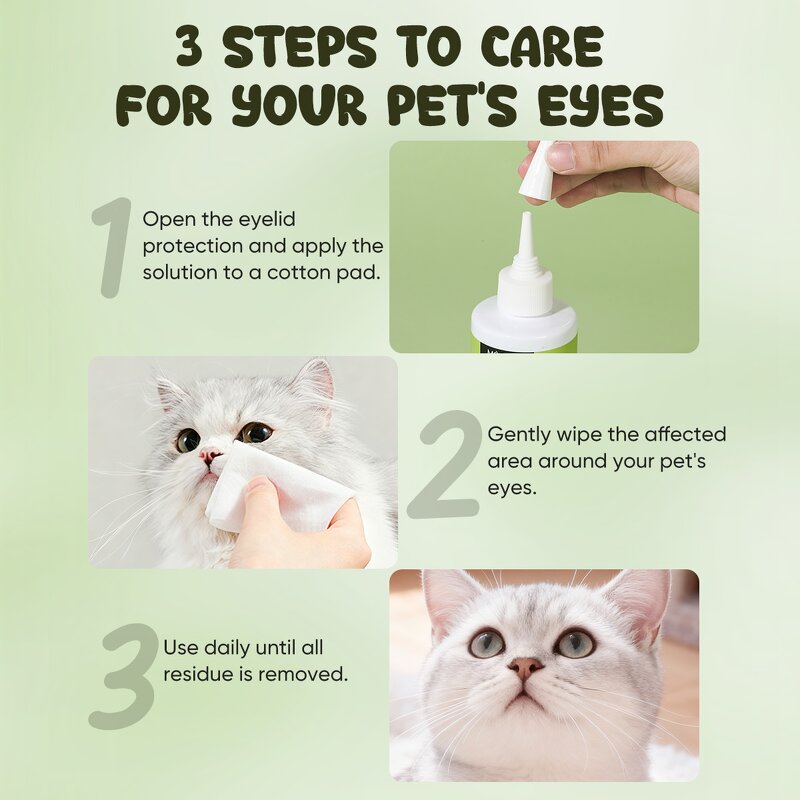 3 STEPS TO CARE FOR YOUR PET'S EYES

1 Open the eyelid protection and apply the solution to a cotton pad.

2 Gently wipe the affected area around your pet's eyes.

3 Use daily until all residue is removed.