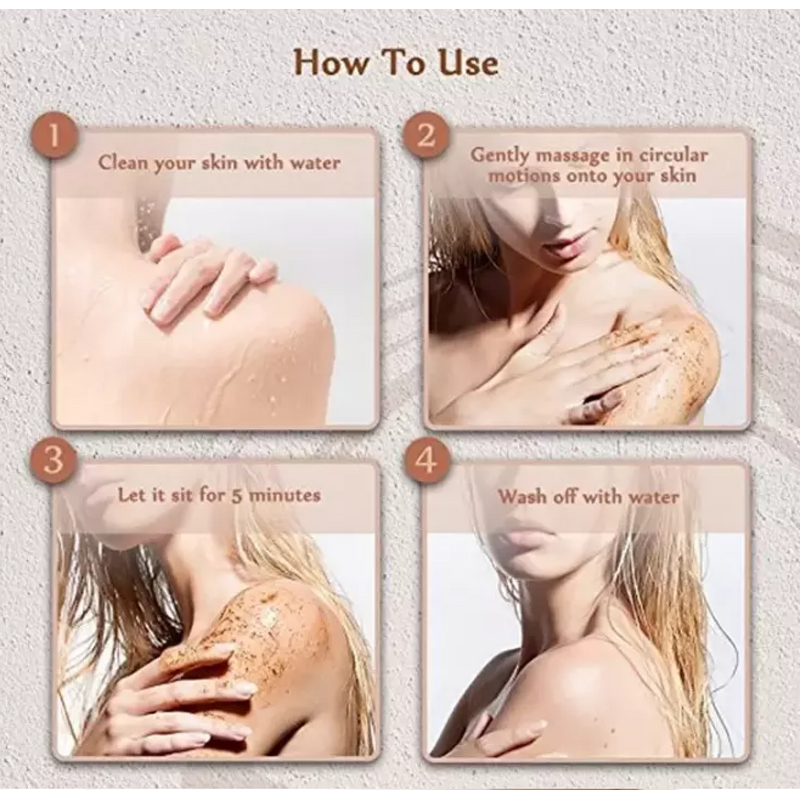 How To Use

1
Clean your skin with water

2
Gently massage in circular motions onto your skin

3
Let it sit for 5 minutes

4
Wash off with water