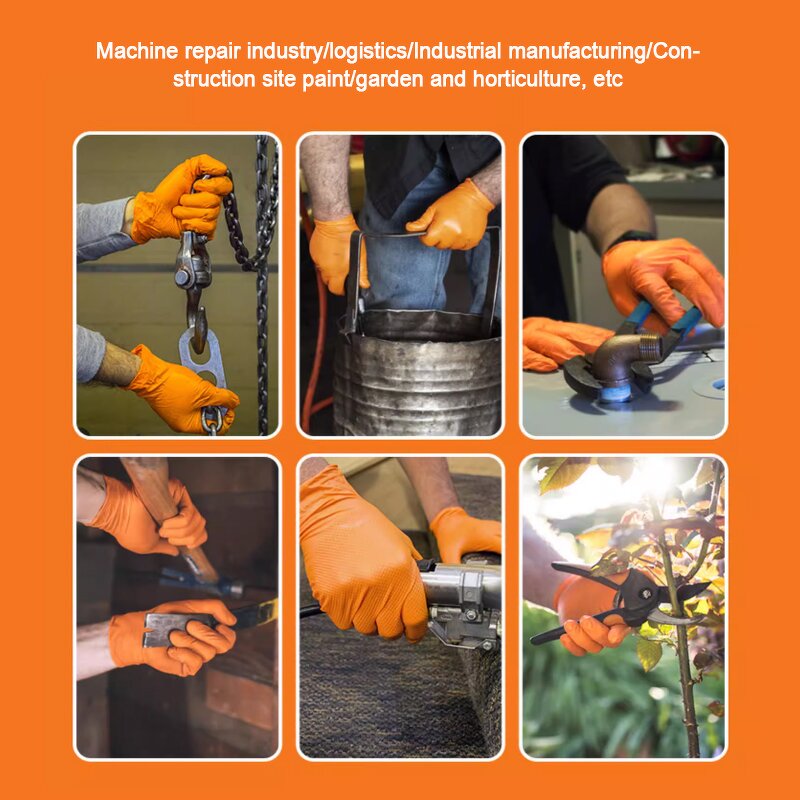 Machine repair industry/logistics/Industrial manufacturing/Construction site paint/garden and horticulture, etc