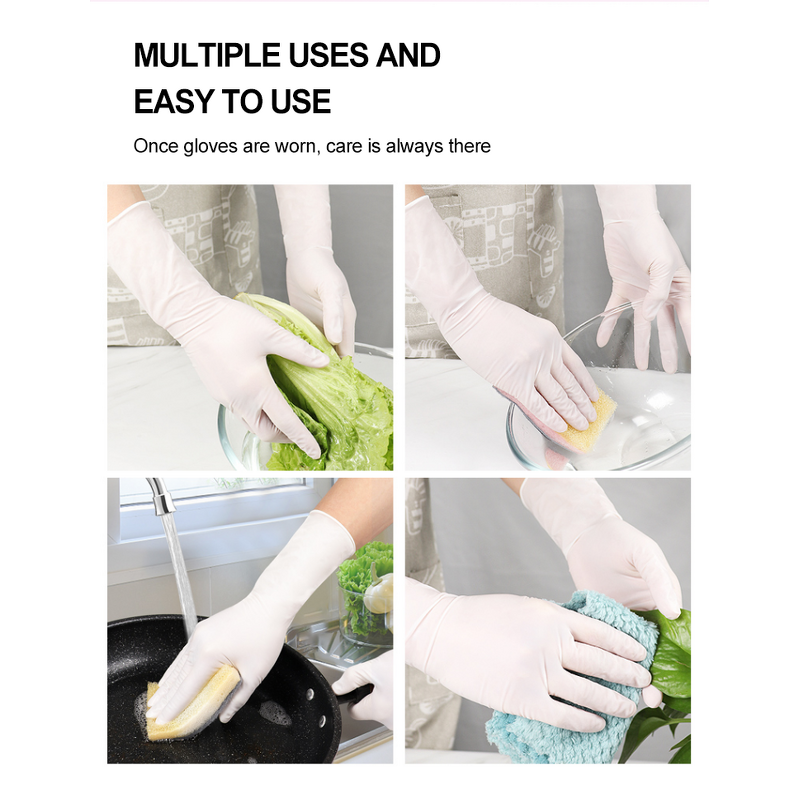 MULTIPLE USES AND EASY TO USE

Once gloves are worn, care is always there