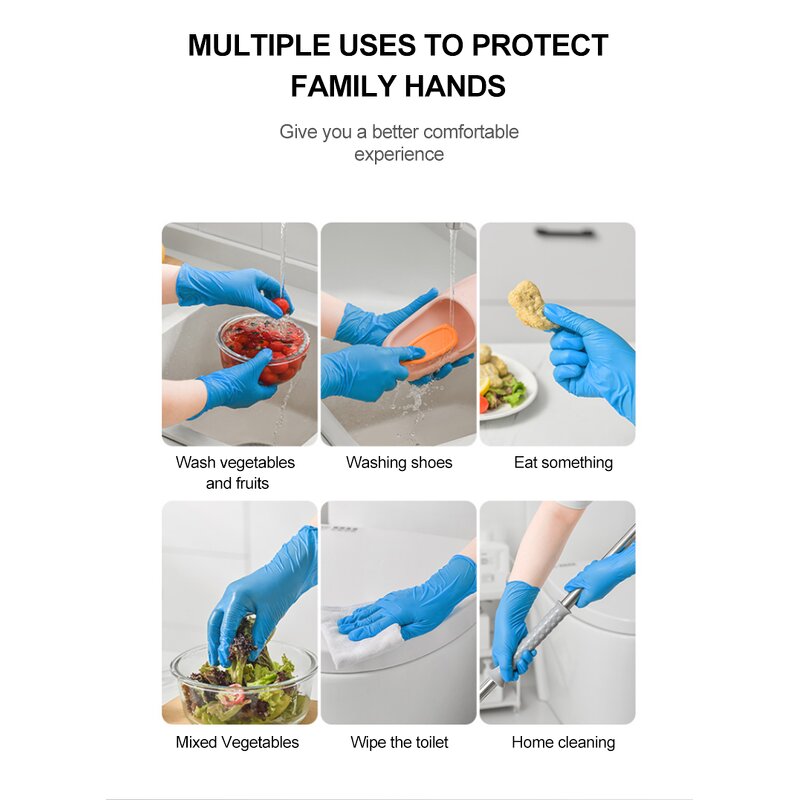 MULTIPLE USES TO PROTECT FAMILY HANDS

Give you a better comfortable experience

Wash vegetables and fruits

Washing shoes

Eat something

Mixed Vegetables

Wipe the toilet

Home cleaning