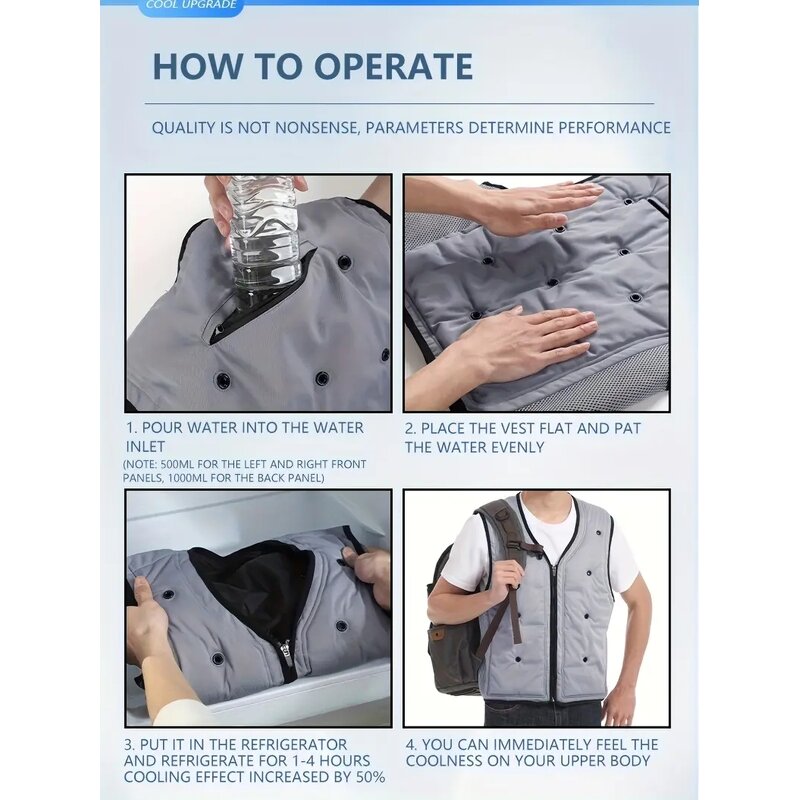 COOL UPGRADE

HOW TO OPERATE

QUALITY IS NOT NONSENSE, PARAMETERS DETERMINE PERFORMANCE

1. POUR WATER INTO THE WATER INLET
(NOTE: 500ML FOR THE LEFT AND RIGHT FRONT PANELS, 1000ML FOR THE BACK PANEL)

2. PLACE THE VEST FLAT AND PAT THE WATER EVENLY

3. PUT IT IN THE REFRIGERATOR AND REFRIGERATE FOR 1-4 HOURS COOLING EFFECT INCREASED BY 50%

4. YOU CAN IMMEDIATELY FEEL THE COOLNESS ON YOUR UPPER BODY