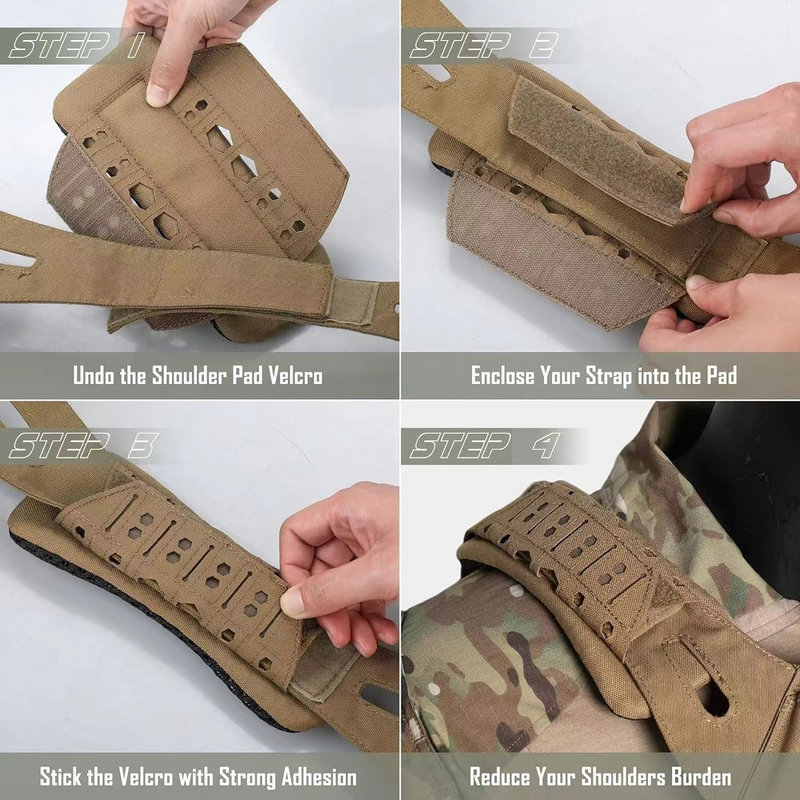 STEP 1

Undo the Shoulder Pad Velcro

STEP 2

Enclose Your Strap into the Pad

STEP 3

Stick the Velcro with Strong Adhesion

STEP 4

Reduce Your Shoulders Burden