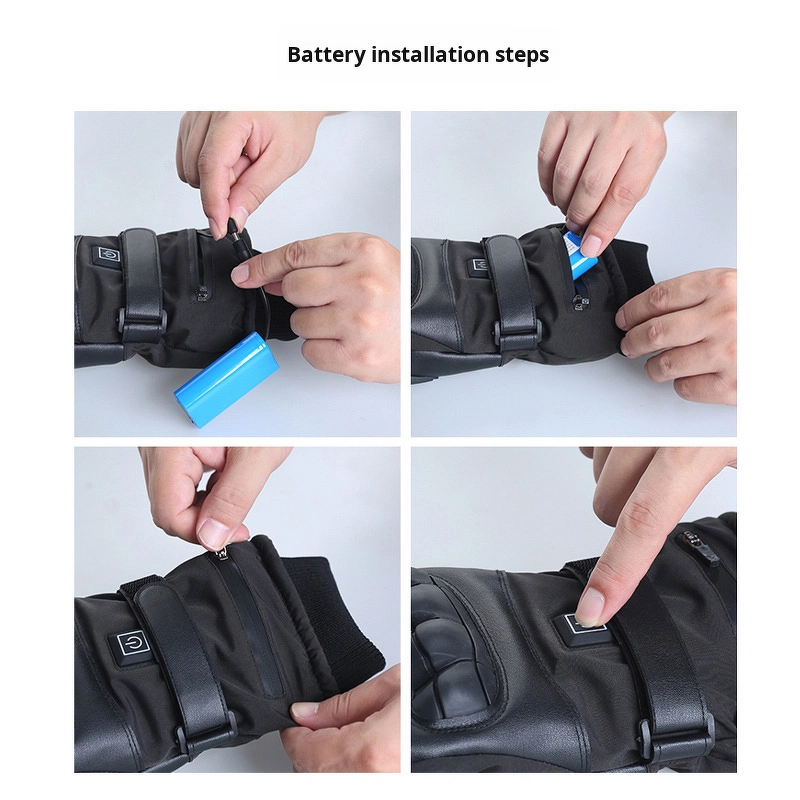 Battery installation steps