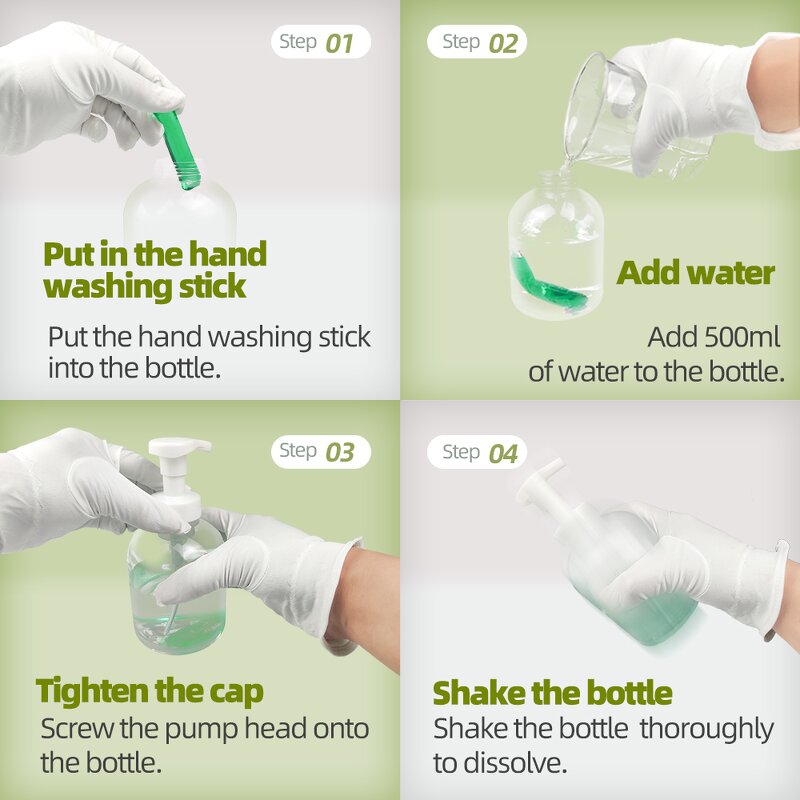 Step 01

Put in the hand washing stick

Put the hand washing stick into the bottle.

Step 02

Add water

Add 500ml of water to the bottle.

Step 03

Tighten the cap

Screw the pump head onto the bottle.

Step 04

Shake the bottle

Shake the bottle thoroughly to dissolve.