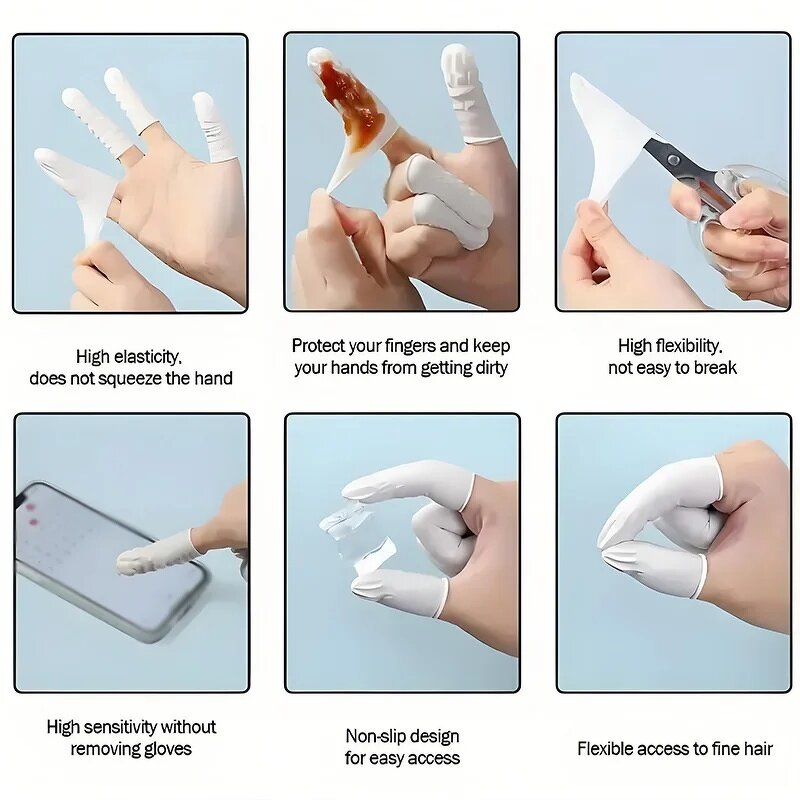 High elasticity,
does not squeeze the hand

Protect your fingers and keep your hands from getting dirty

High flexibility,
not easy to break

High sensitivity without removing gloves

Non-slip design
for easy access

Flexible access to fine hair