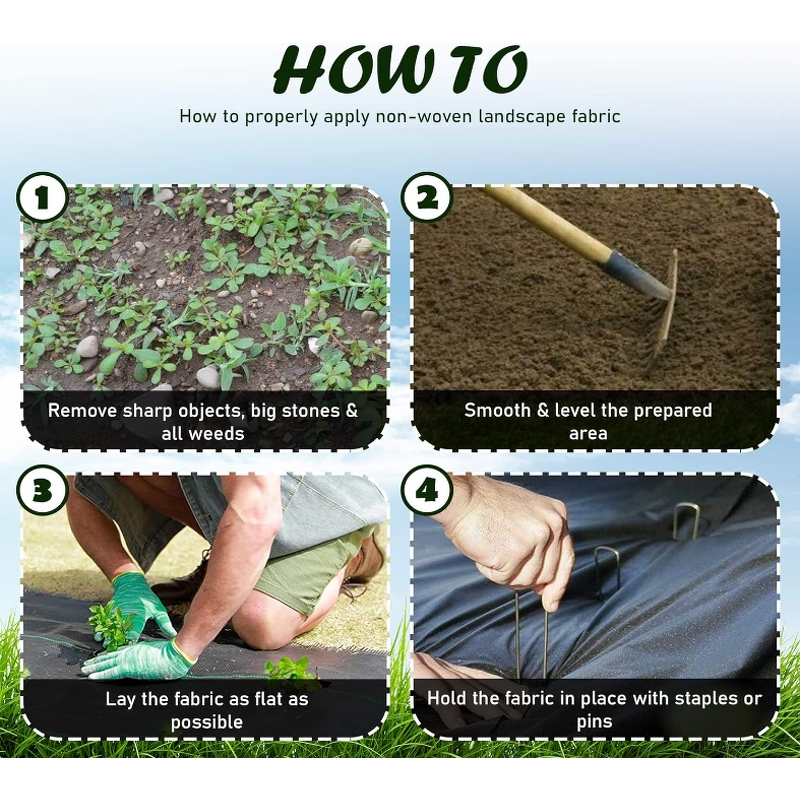 HOW TO

How to properly apply non-woven landscape fabric

1

Remove sharp objects, big stones & all weeds

2

Smooth & level the prepared area

3

Lay the fabric as flat as possible

4

Hold the fabric in place with staples or pins