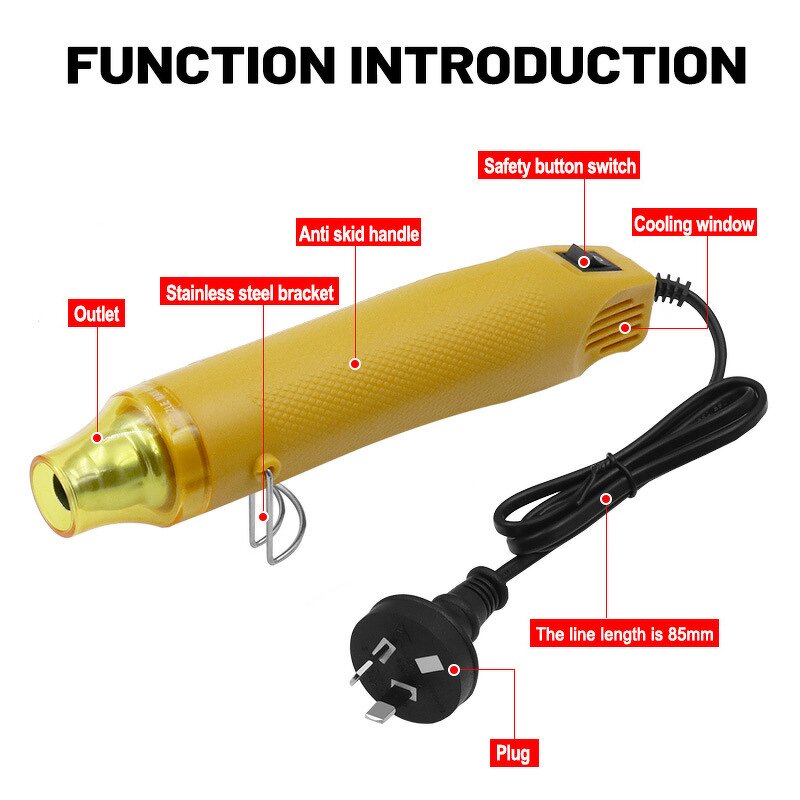 FUNCTION INTRODUCTION

Safety button switch

Cooling window

Anti skid handle

Stainless steel bracket

Outlet

The line length is 85mm

Plug