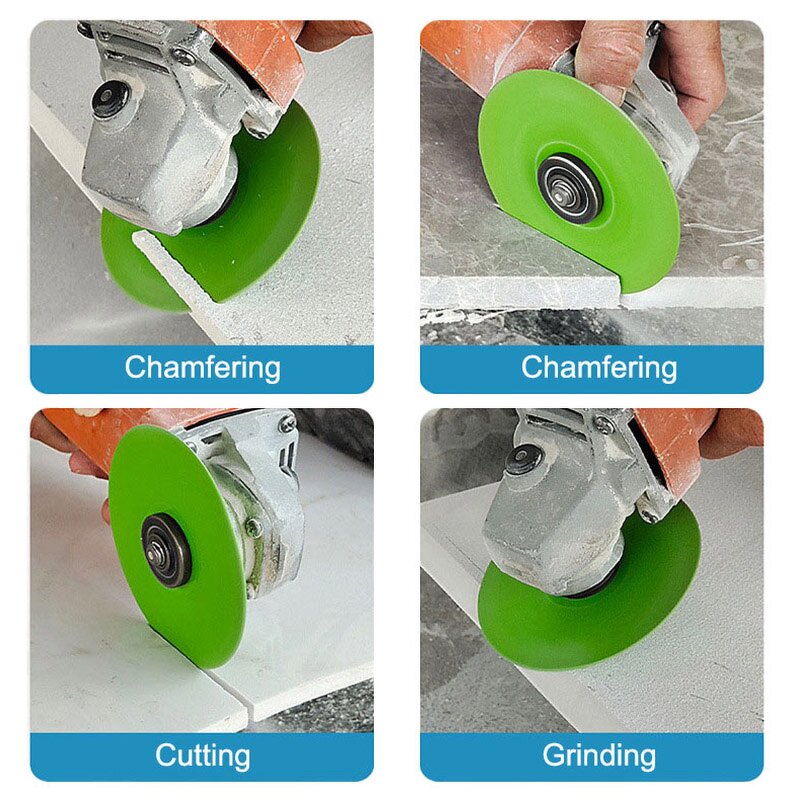 Chamfering

Chamfering

Cutting

Grinding