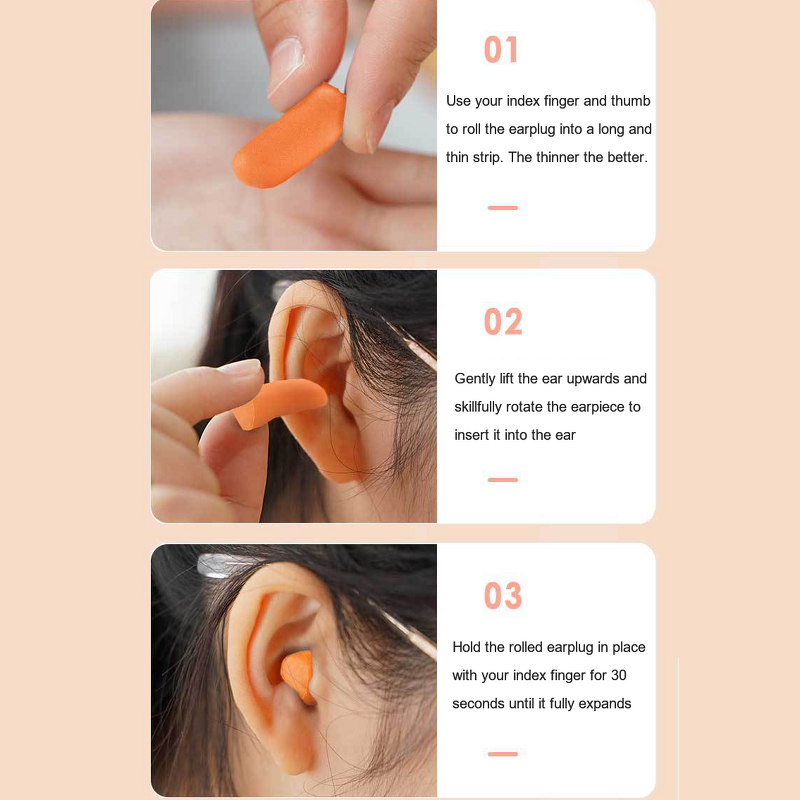 01

Use your index finger and thumb to roll the earplug into a long and thin strip. The thinner the better.

02

Gently lift the ear upwards and skillfully rotate the earpiece to insert it into the ear

03

Hold the rolled earplug in place with your index finger for 30 seconds until it fully expands