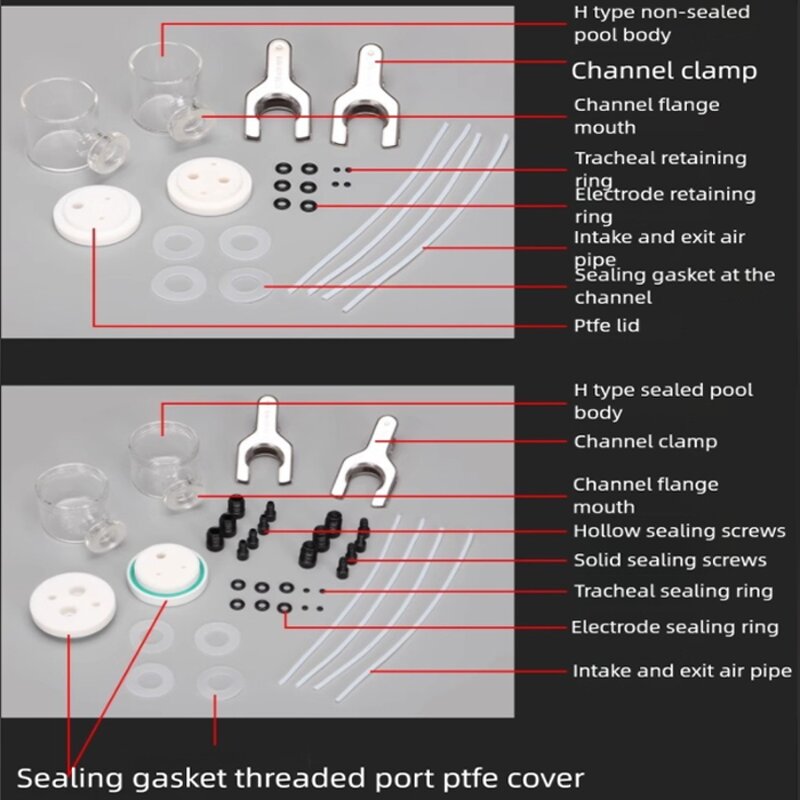 H type non-sealed pool body

Channel clamp

Channel flange mouth

Tracheal retaining ring

Electrode retaining ring

Intake and exit air pipe

Sealing gasket at the channel

Ptfe lid

H type sealed pool body

Channel clamp

Channel flange mouth

Hollow sealing screws

Solid sealing screws

Tracheal sealing ring

Electrode sealing ring

Intake and exit air pipe

Sealing gasket threaded port ptfe cover