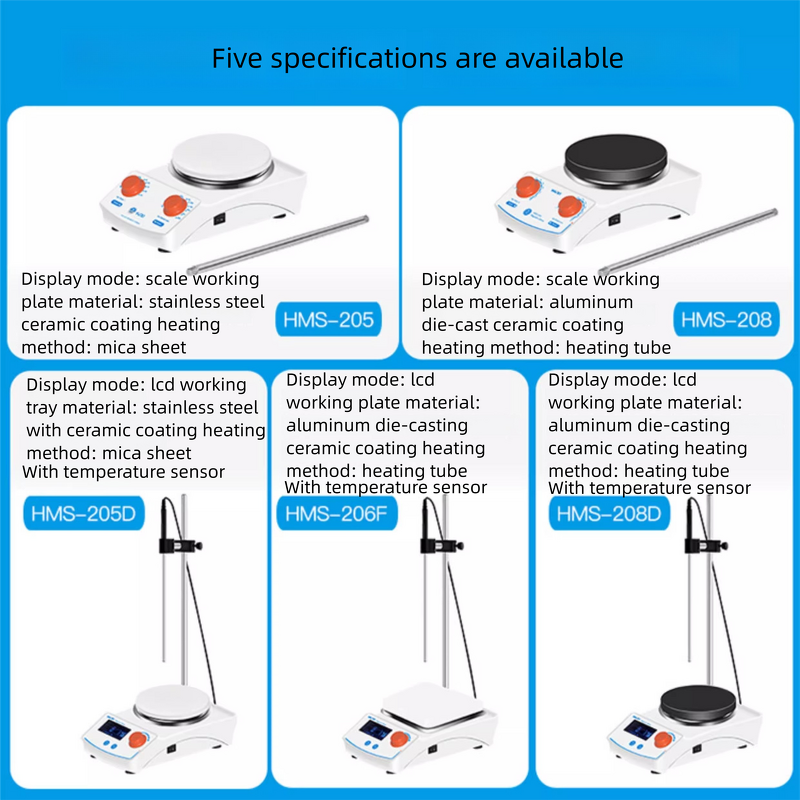 Five specifications are available

Display mode: scale working plate material: stainless steel ceramic coating heating method: mica sheet

HMS-205

Display mode: scale working plate material: aluminum die-cast ceramic coating heating method: heating tube

HMS-208

Display mode: lcd working tray material: stainless steel with ceramic coating heating method: mica sheet
With temperature sensor

HMS-205D

Display mode: lcd working plate material: aluminum die-casting ceramic coating heating method: heating tube
With temperature sensor

HMS-206F

Display mode: lcd working plate material: aluminum die-casting ceramic coating heating method: heating tube
With temperature sensor

HMS-208D